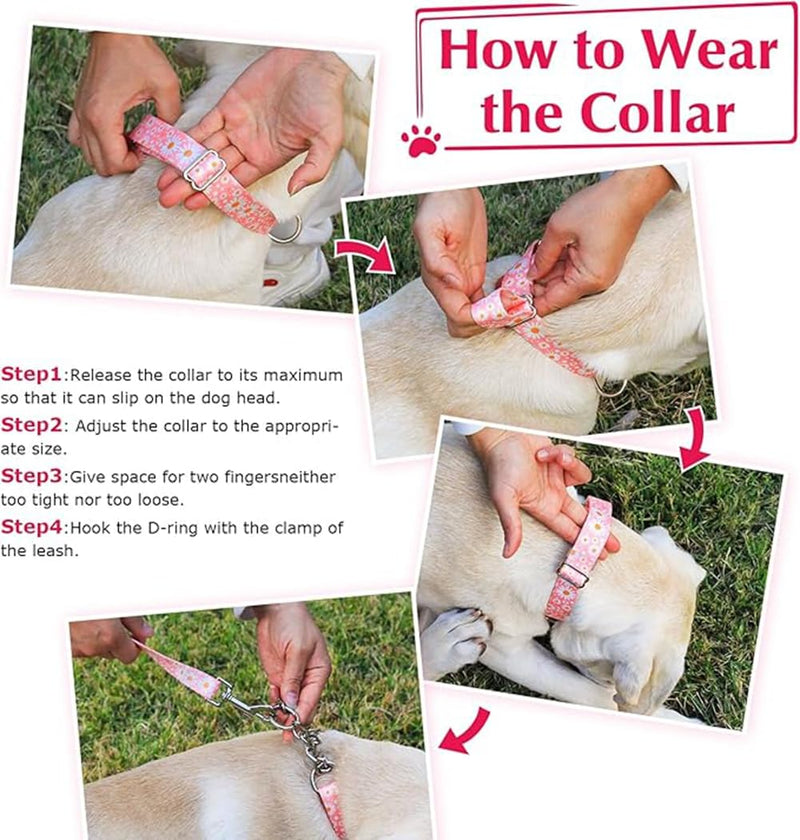 How to Wear the Collar

Step1:Release the collar to its maximum so that it can slip on the dog head.

Step2: Adjust the collar to the appropriate size.

Step3:Give space for two fingersneither too tight nor too loose.

Step4:Hook the D-ring with the clamp of the leash.