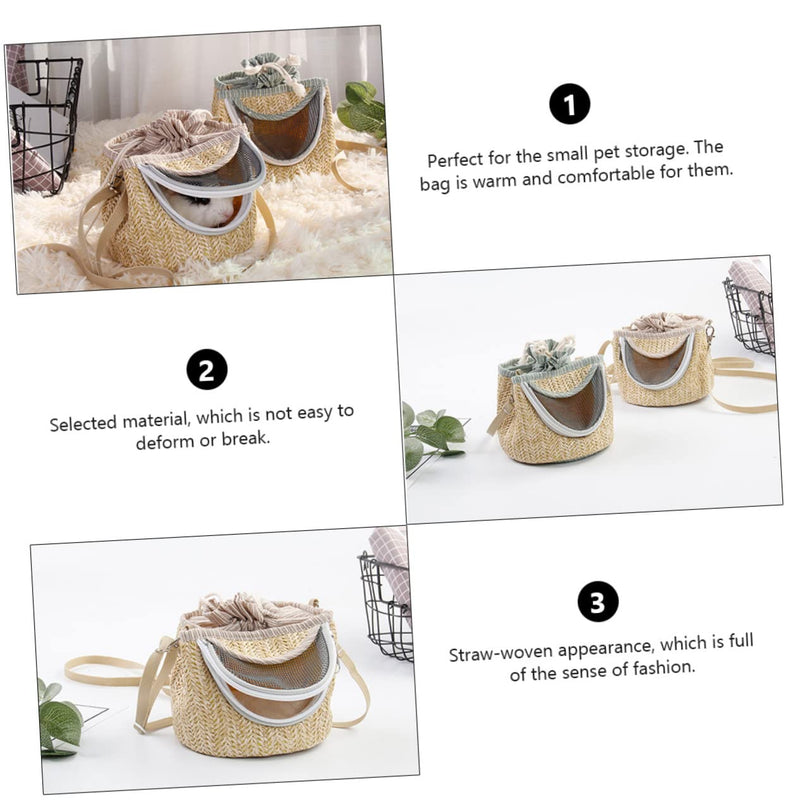 1

Perfect for the small pet storage. The bag is warm and comfortable for them.

2

Selected material, which is not easy to deform or break.

3

Straw-woven appearance, which is full of the sense of fashion.