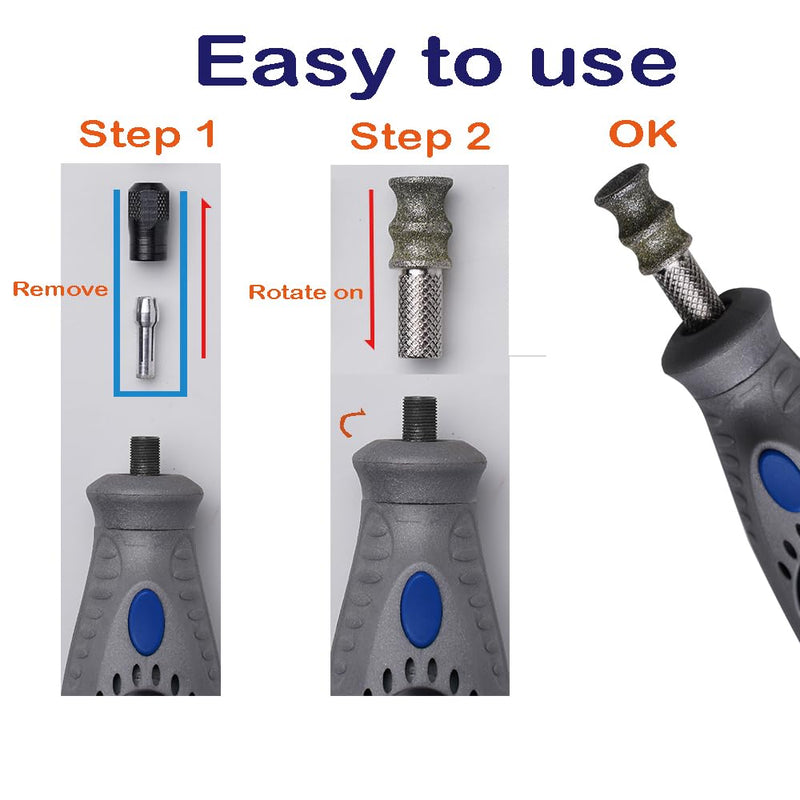 Easy to use

Step 1

Remove

Step 2

Rotate on

OK