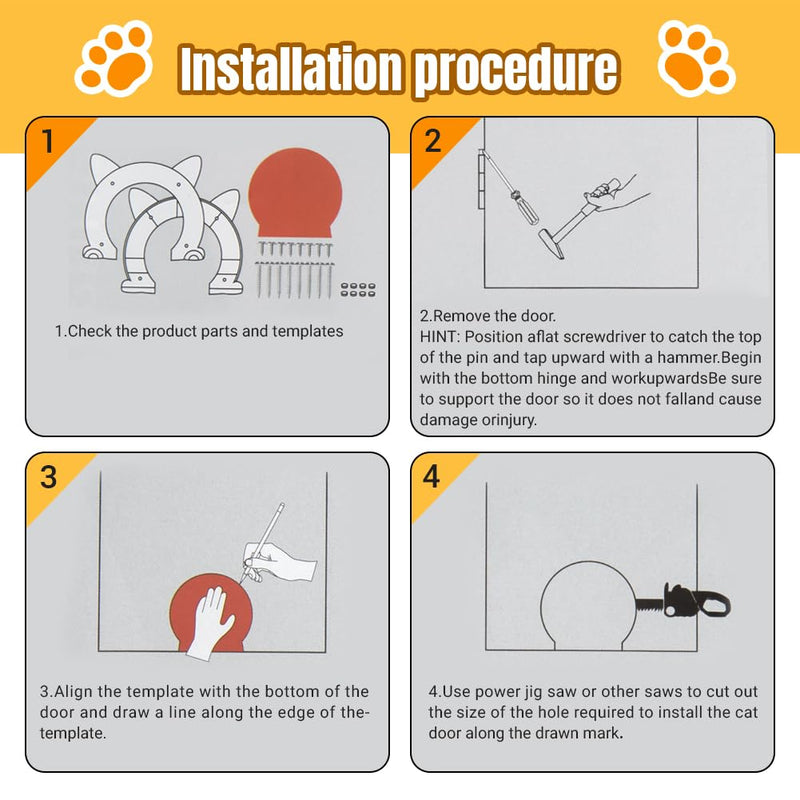 Installation procedure

1

1.Check the product parts and templates

2

2.Remove the door.
HINT: Position aflat screwdriver to catch the top of the pin and tap upward with a hammer.Begin with the bottom hinge and workupwardsBe sure to support the door so it does not falland cause damage orinjury.

3

3.Align the template with the bottom of the door and draw a line along the edge of the-template.

4

4.Use power jig saw or other saws to cut out the size of the hole required to install the cat door along the drawn mark.