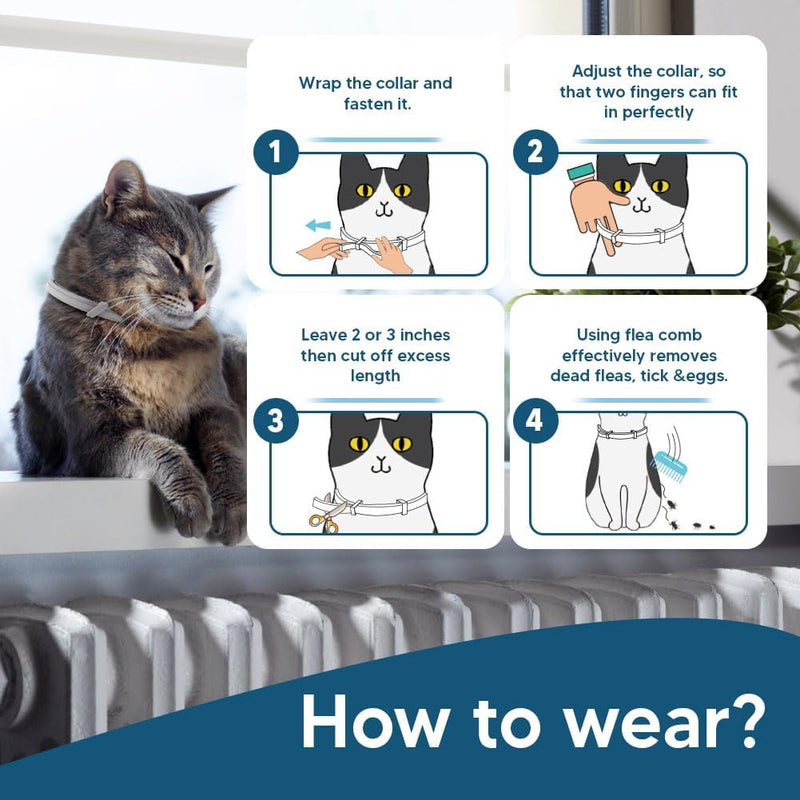 Wrap the collar and fasten it.

1

Adjust the collar, so that two fingers can fit in perfectly

2

Leave 2 or 3 inches then cut off excess length

3

Using flea comb effectively removes dead fleas, tick &eggs.

4

How to wear?