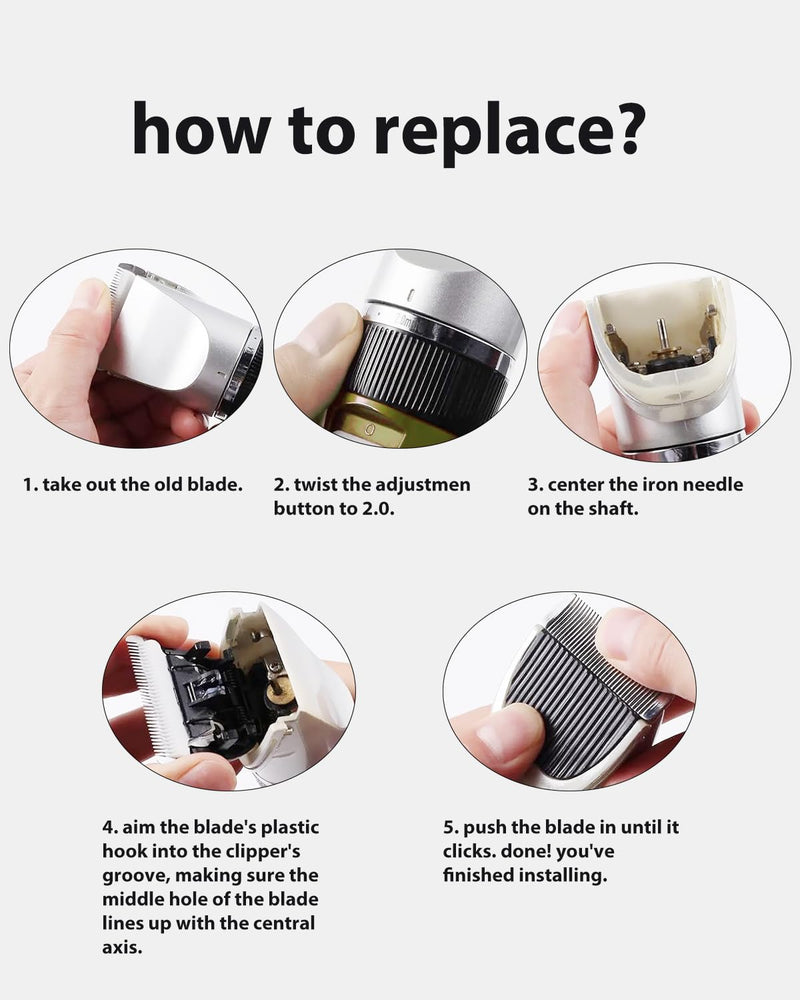 how to replace?

1. take out the old blade.

2. twist the adjustmen button to 2.0.

3. center the iron needle on the shaft.

4. aim the blade's plastic hook into the clipper's groove, making sure the middle hole of the blade lines up with the central axis.

5. push the blade in until it clicks. done! you've finished installing.