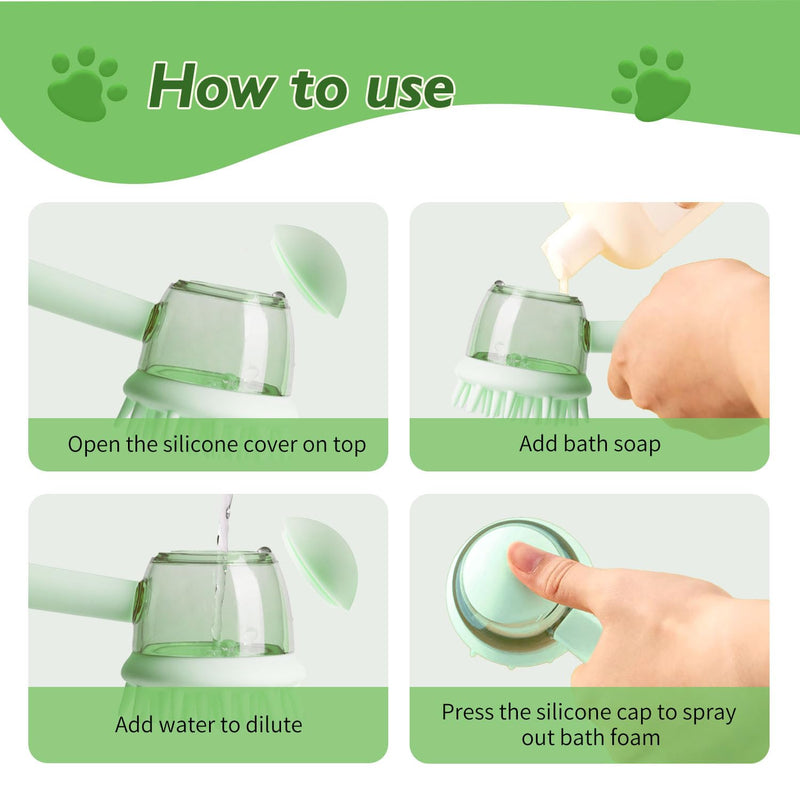 How to use

Open the silicone cover on top

Add bath soap

Add water to dilute

Press the silicone cap to spray out bath foam