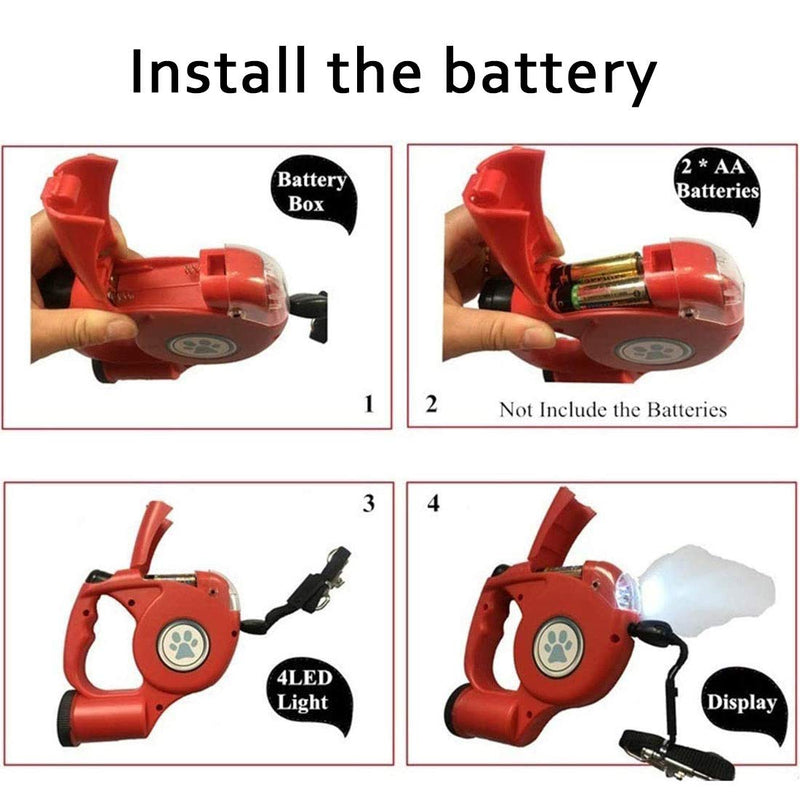 Install the battery

Battery Box

1

2 * AA Batteries

2

Not Include the Batteries

3

4LED Light

4

Display