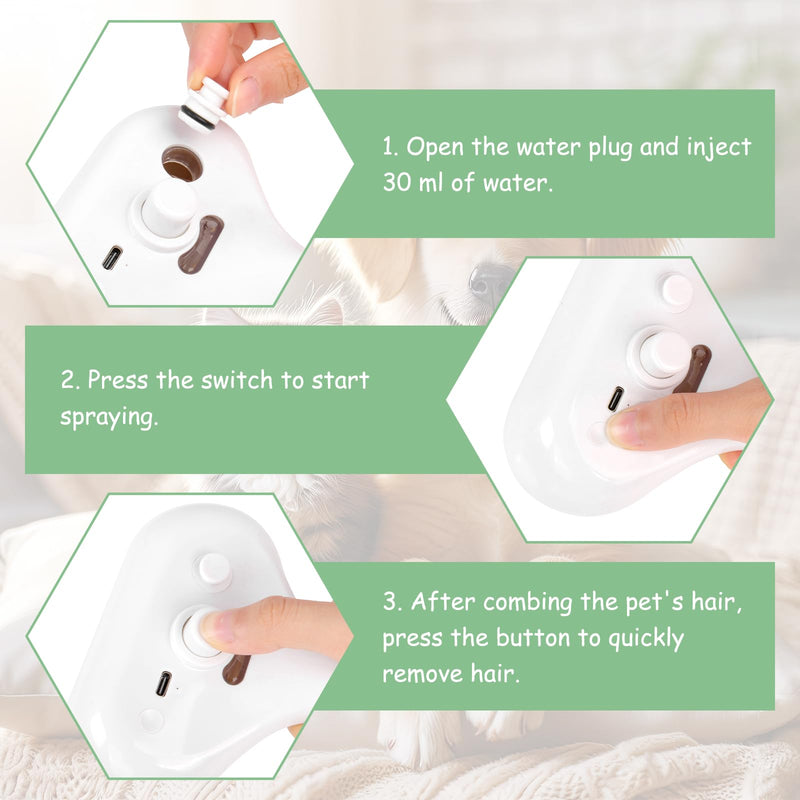 1. Open the water plug and inject 30 ml of water.

2. Press the switch to start spraying.

3. After combing the pet's hair, press the button to quickly remove hair.