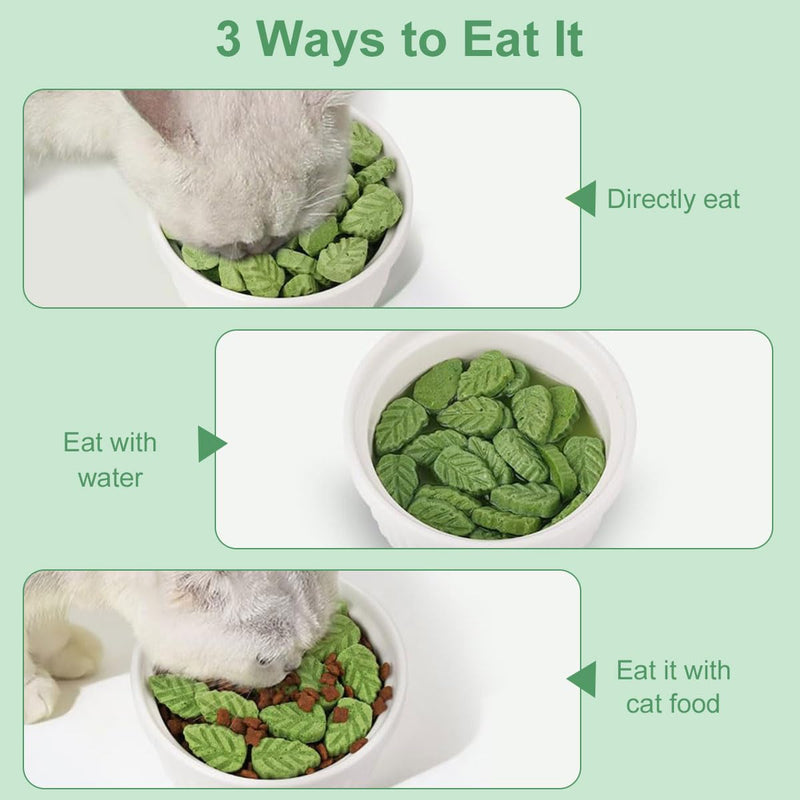 3 Ways to Eat It

Directly eat

Eat with water

Eat it with cat food