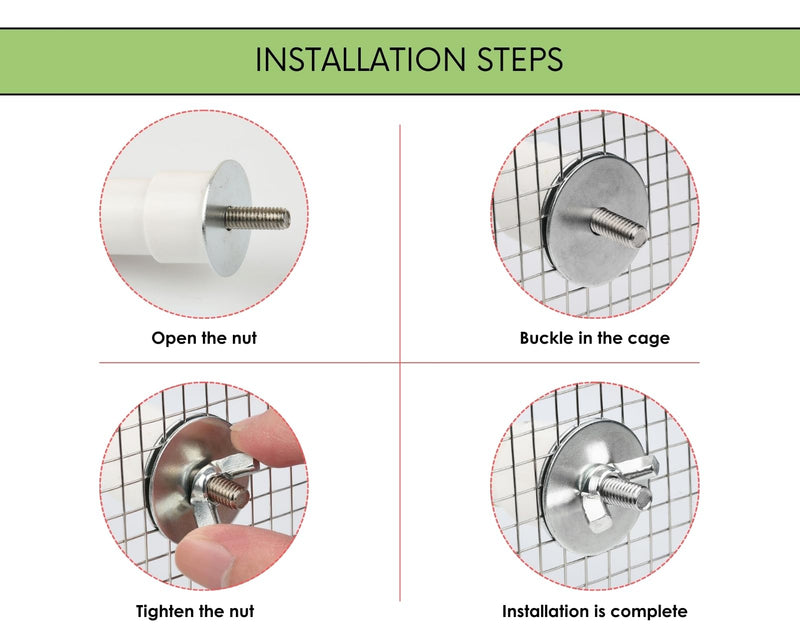 INSTALLATION STEPS

Open the nut

Buckle in the cage

Tighten the nut

Installation is complete