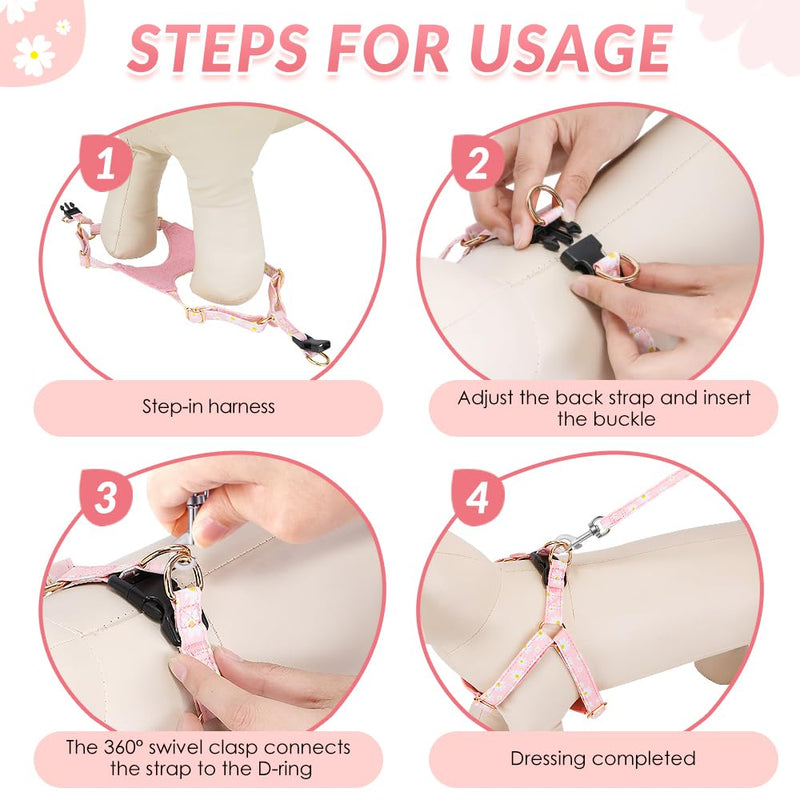 STEPS FOR USAGE

1

Step-in harness

2

Adjust the back strap and insert the buckle

3

The 360° swivel clasp connects the strap to the D-ring

4

Dressing completed