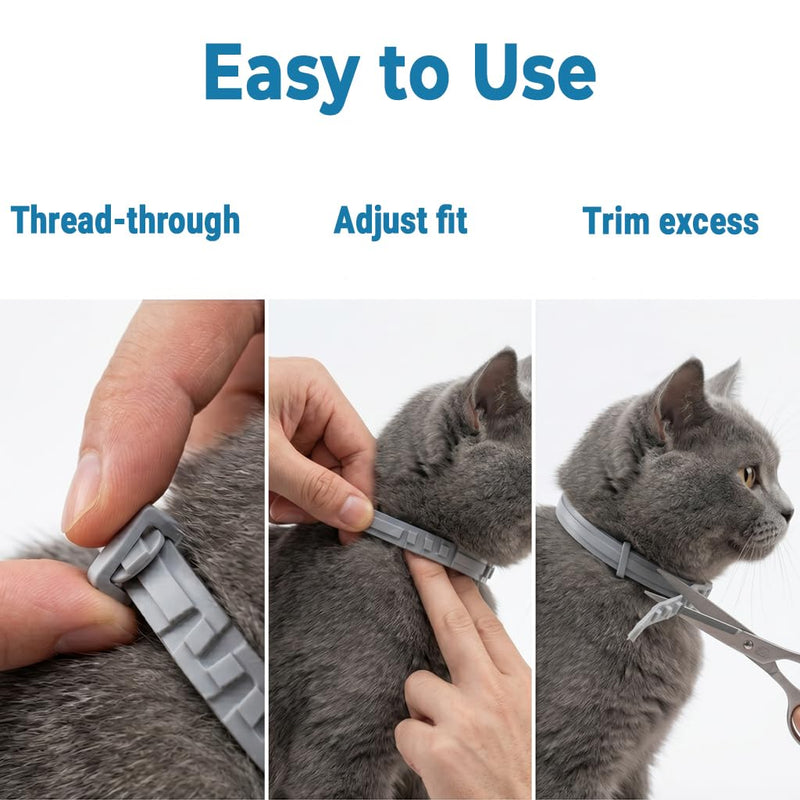 Easy to Use

Thread-through

Adjust fit

Trim excess