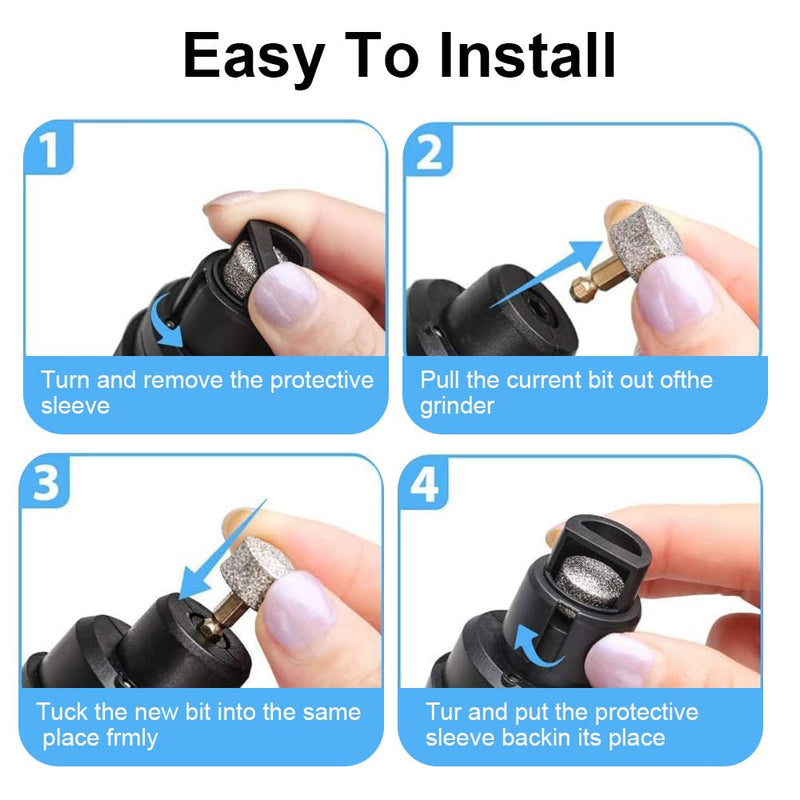 Easy To Install

1

Turn and remove the protective sleeve

2

Pull the current bit out ofthe grinder

3

Tuck the new bit into the same place frmly

4

Tur and put the protective sleeve backin its place