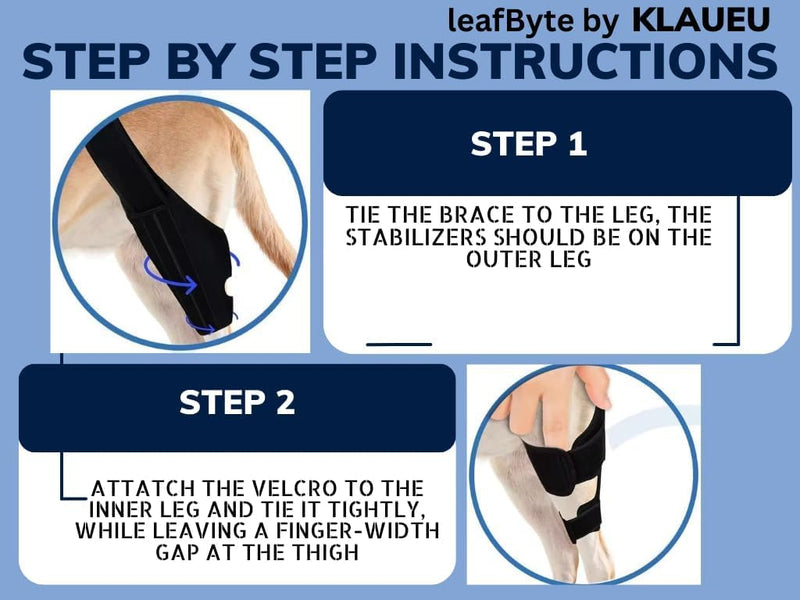 leafByte by KLAUEU

STEP BY STEP INSTRUCTIONS

STEP 1

TIE THE BRACE TO THE LEG, THE STABILIZERS SHOULD BE ON THE OUTER LEG

STEP 2

ATTATCH THE VELCRO TO THE INNER LEG AND TIE IT TIGHTLY, WHILE LEAVING A FINGER-WIDTH GAP AT THE THIGH