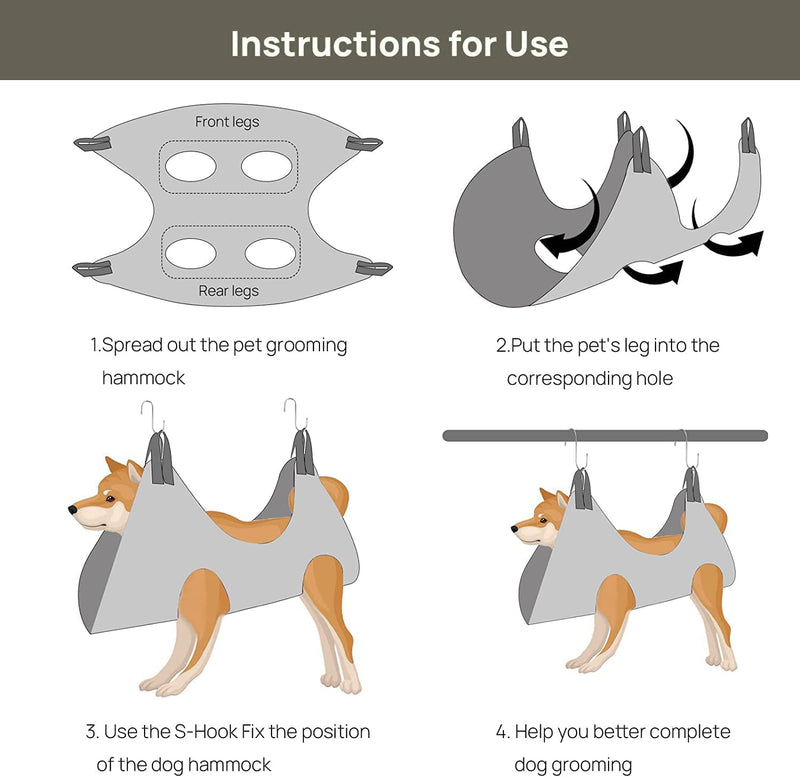 Instructions for Use

Front legs

Rear legs

1.Spread out the pet grooming hammock

2.Put the pet's leg into the corresponding hole

3. Use the S-Hook Fix the position of the dog hammock

4. Help you better complete dog grooming