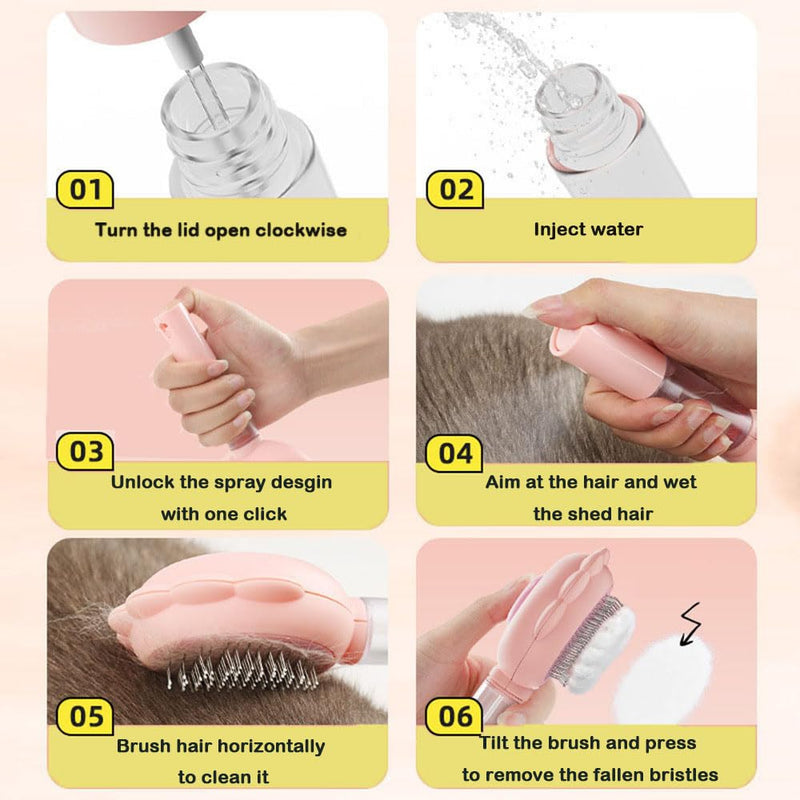 01
Turn the lid open clockwise

02
Inject water

03
Unlock the spray desgin with one click

04
Aim at the hair and wet the shed hair

05
Brush hair horizontally to clean it

06
Tilt the brush and press to remove the fallen bristles