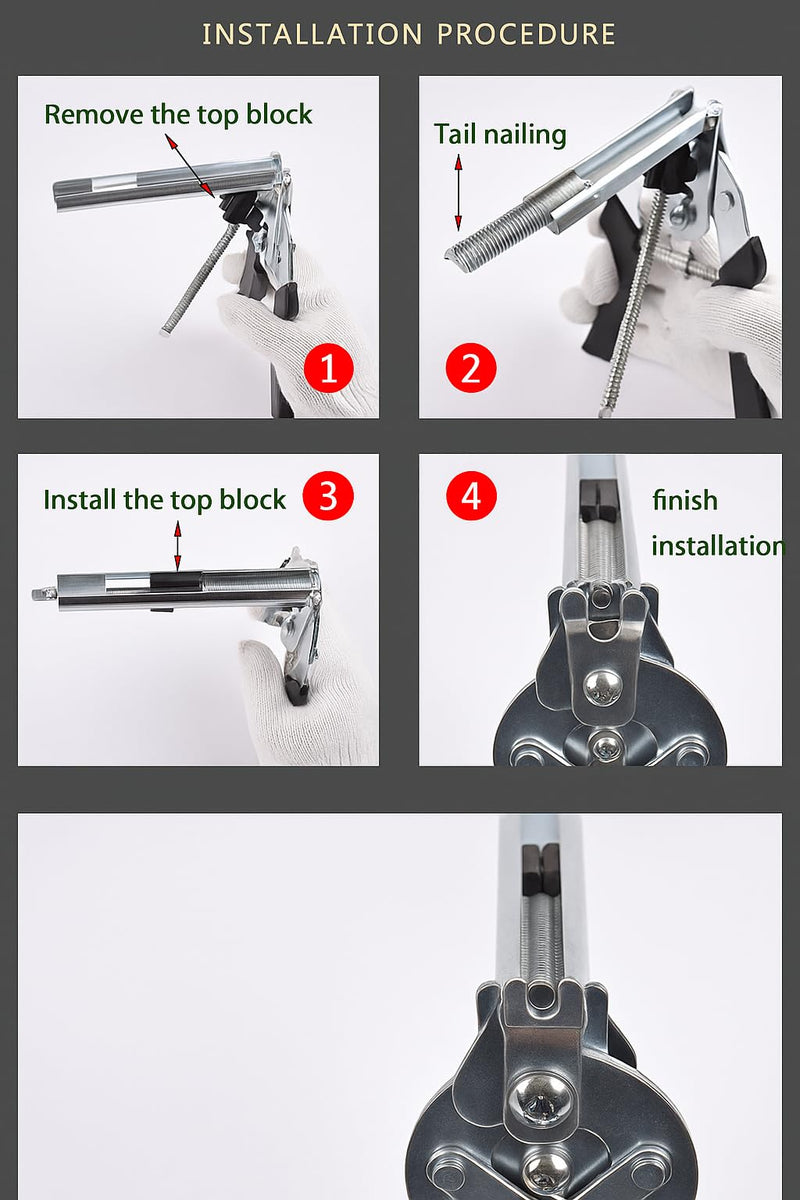 INSTALLATION PROCEDURE

Remove the top block

1

Tail nailing

2

Install the top block

3

4

finish installation