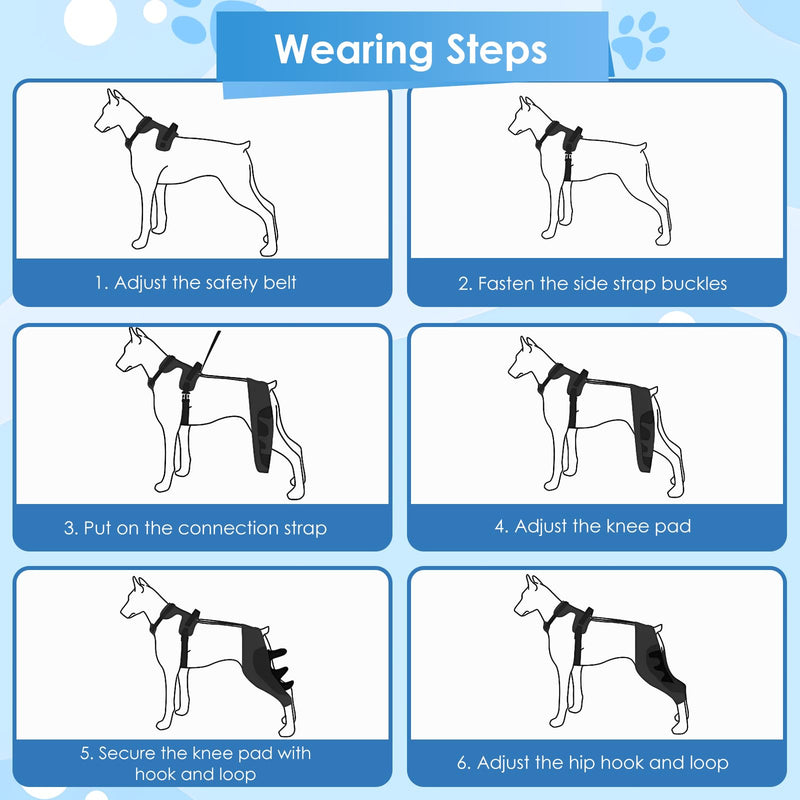 Wearing Steps

1. Adjust the safety belt

2. Fasten the side strap buckles

3. Put on the connection strap

4. Adjust the knee pad

5. Secure the knee pad with hook and loop

6. Adjust the hip hook and loop