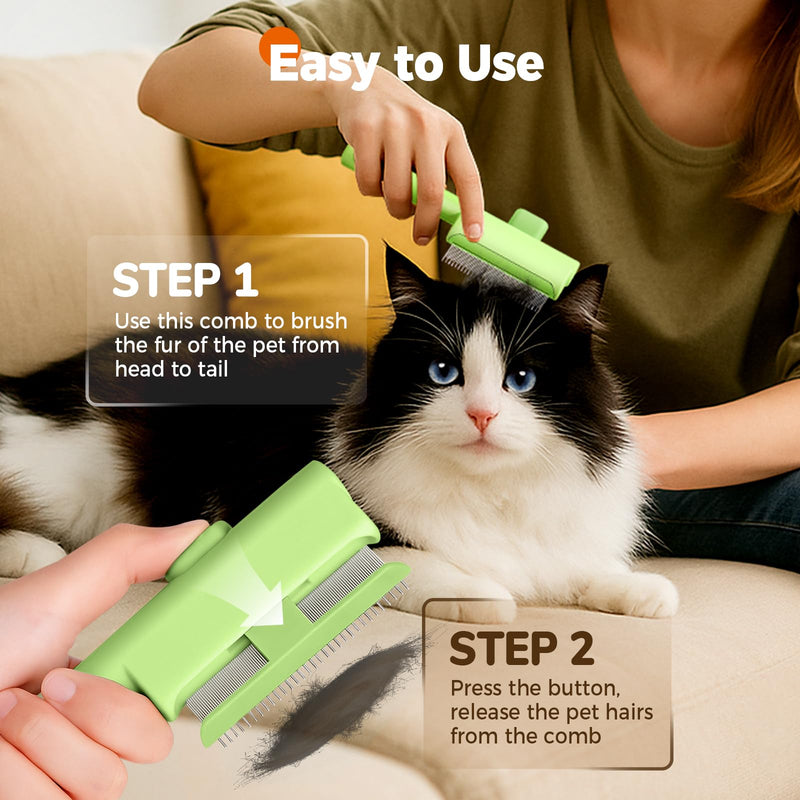 Easy to Use

STEP 1
Use this comb to brush the fur of the pet from head to tail

STEP 2
Press the button, release the pet hairs from the comb