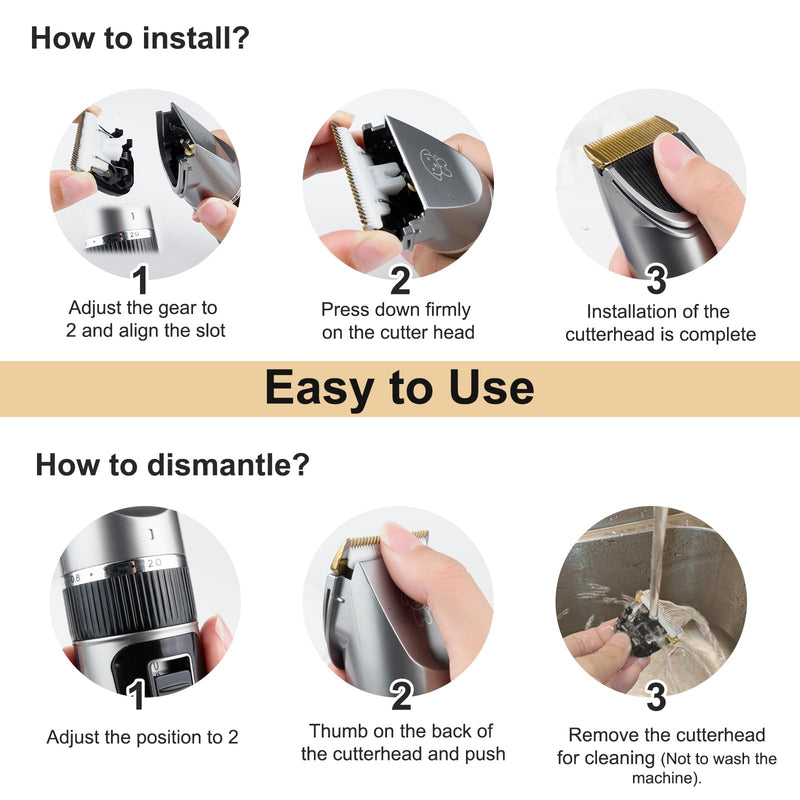 How to install?

1
Adjust the gear to 2 and align the slot

2
Press down firmly on the cutter head

3
Installation of the cutterhead is complete

Easy to Use

How to dismantle?

1
Adjust the position to 2

2
Thumb on the back of the cutterhead and push

3
Remove the cutterhead for cleaning (Not to wash the machine).