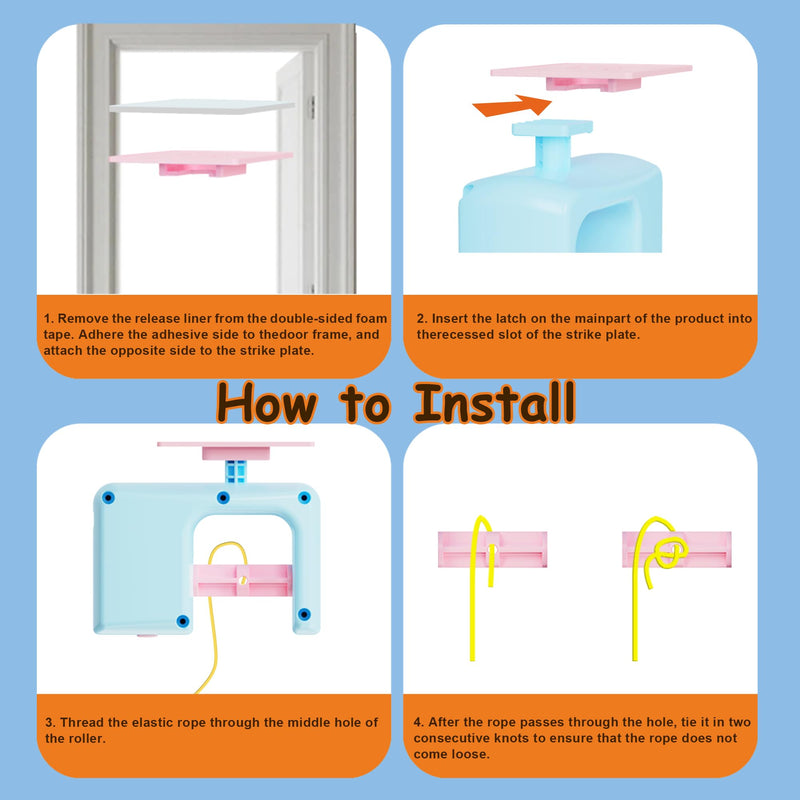 1. Remove the release liner from the double-sided foam tape. Adhere the adhesive side to thedoor frame, and attach the opposite side to the strike plate.

2. Insert the latch on the mainpart of the product into therecessed slot of the strike plate.

How to Install

3. Thread the elastic rope through the middle hole of the roller.

4. After the rope passes through the hole, tie it in two consecutive knots to ensure that the rope does not come loose.