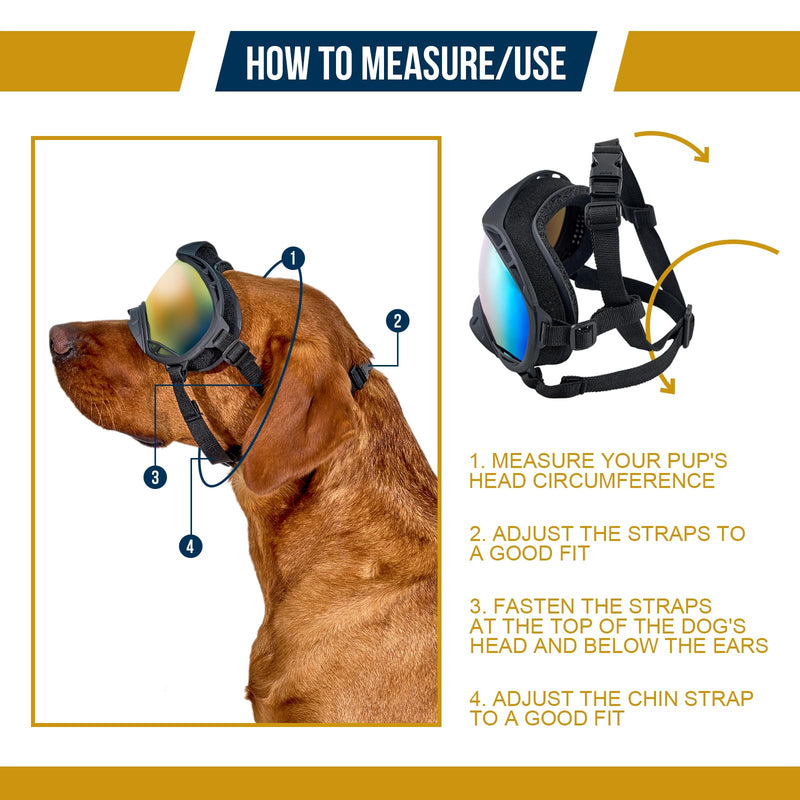 HOW TO MEASURE/USE

1

2

3

4

1. MEASURE YOUR PUP'S HEAD CIRCUMFERENCE

2. ADJUST THE STRAPS TO A GOOD FIT

3. FASTEN THE STRAPS AT THE TOP OF THE DOG'S HEAD AND BELOW THE EARS

4. ADJUST THE CHIN STRAP TO A GOOD FIT