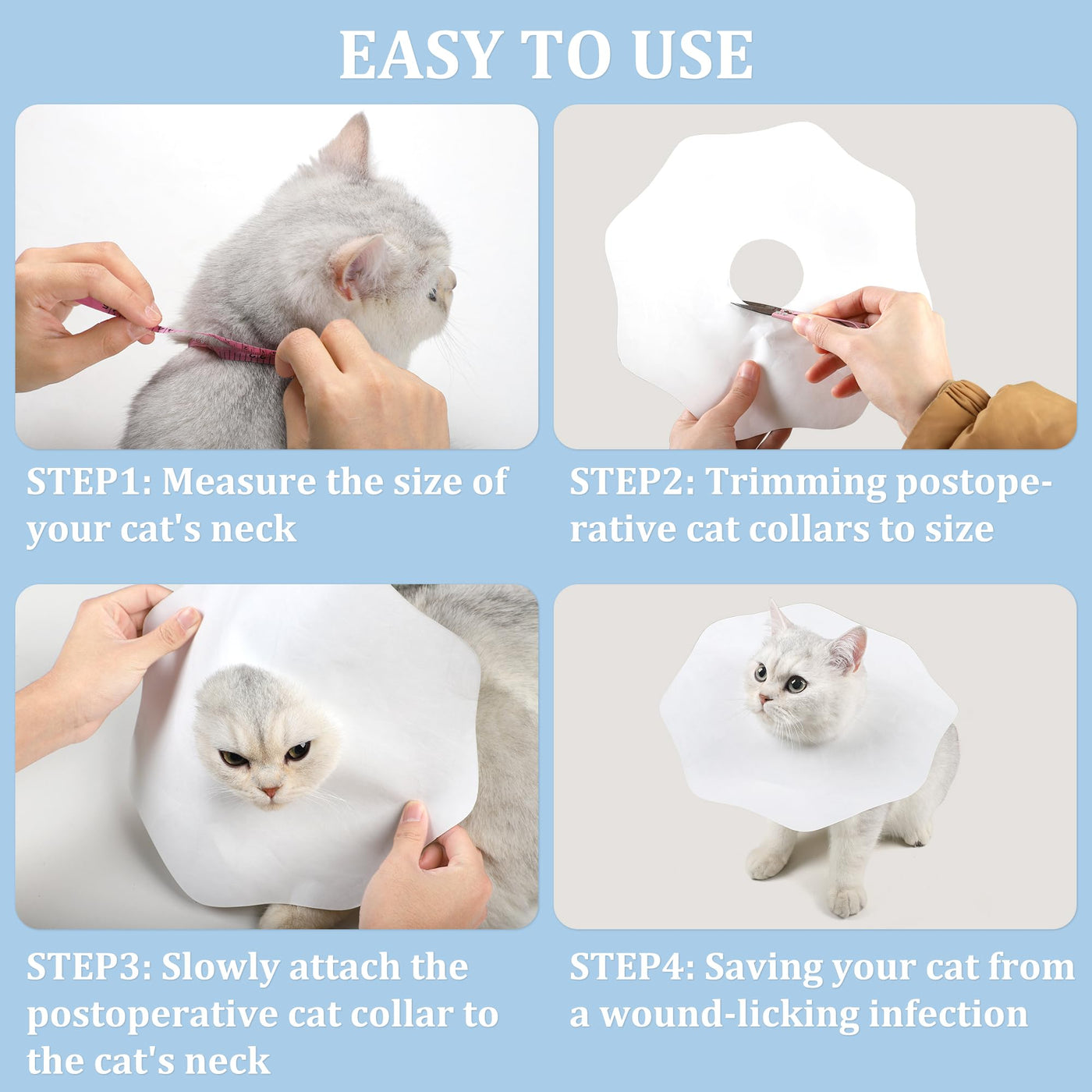 EASY TO USE

STEP1: Measure the size of your cat's neck

STEP2: Trimming postoperative cat collars to size

STEP3: Slowly attach the postoperative cat collar to the cat's neck

STEP4: Saving your cat from a wound-licking infection