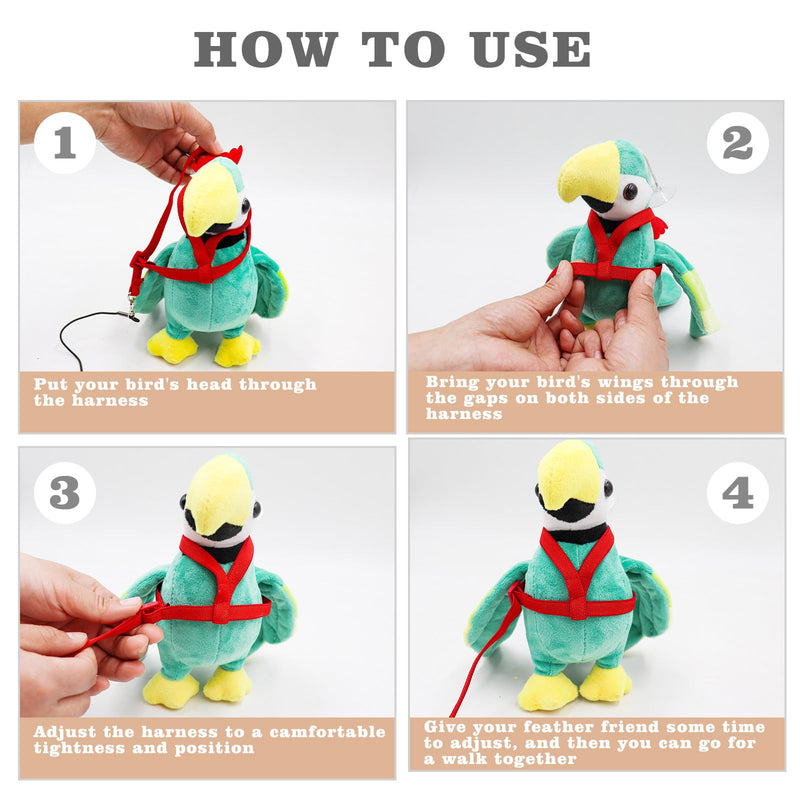 HOW TO USE

1

Put your bird's head through the harness

2

Bring your bird's wings through the gaps on both sides of the harness

3

Adjust the harness to a camfortable tightness and position

4

Give your feather friend some time to adjust, and then you can go for a walk together