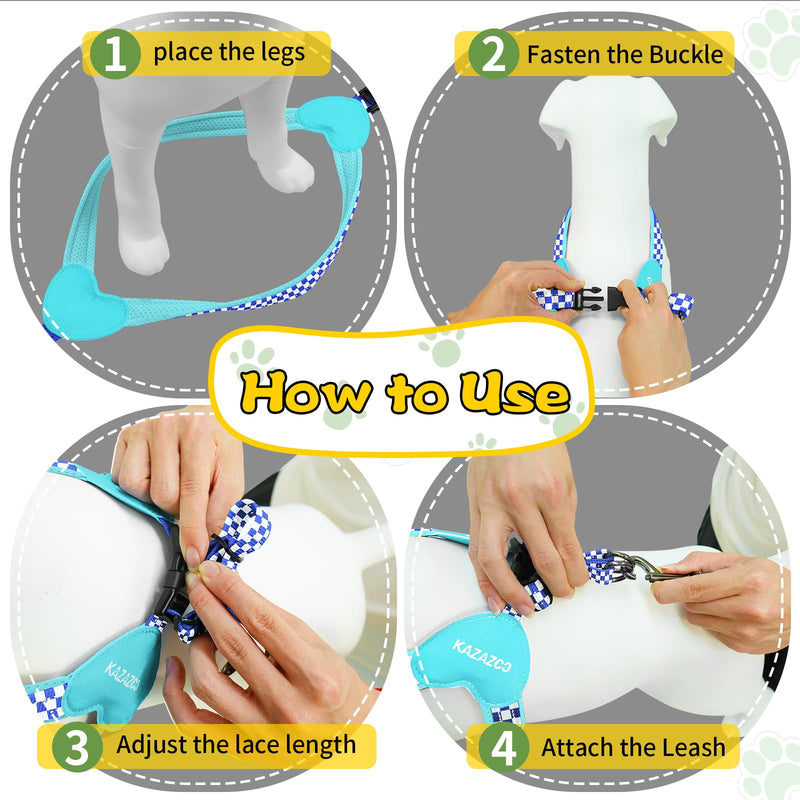 1 place the legs

2 Fasten the Buckle

How to Use

KAZAZCO

KAZAZCO

3 Adjust the lace length

4 Attach the Leash