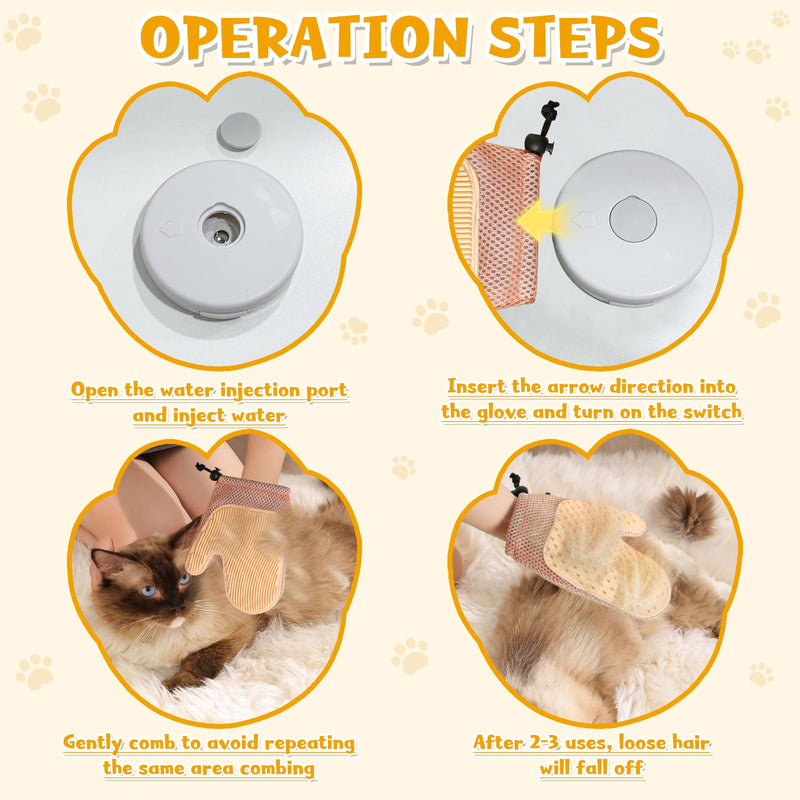 OPERATION STEPS

Open the water injection port and inject water

Insert the arrow direction into the glove and turn on the switch

Gently comb to avoid repeating the same area combing

After 2-3 uses, loose hair will fall off