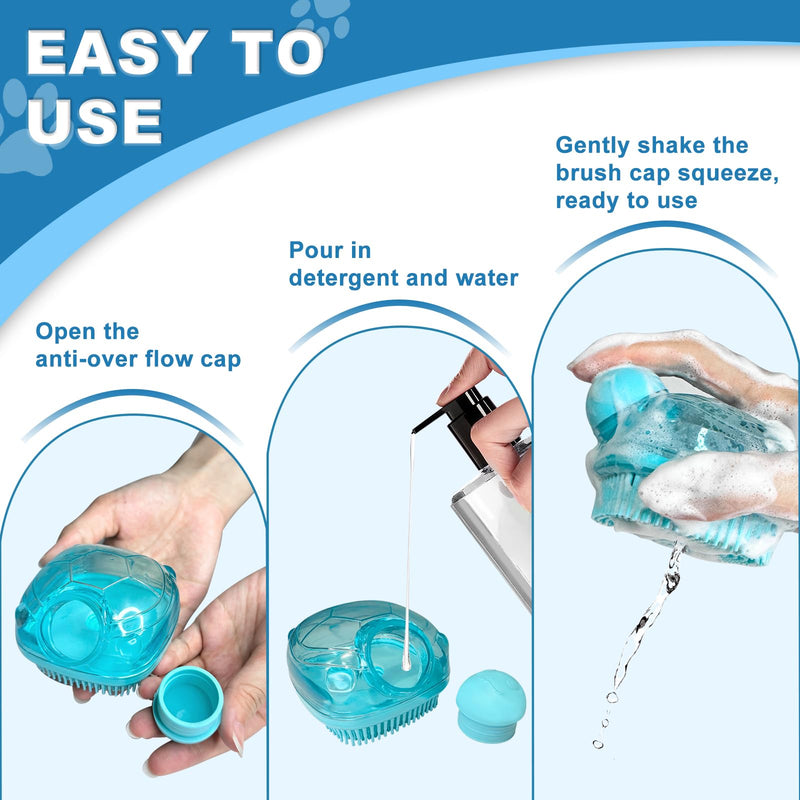 EASY TO USE

Open the anti-over flow cap

Pour in detergent and water

Gently shake the brush cap squeeze, ready to use