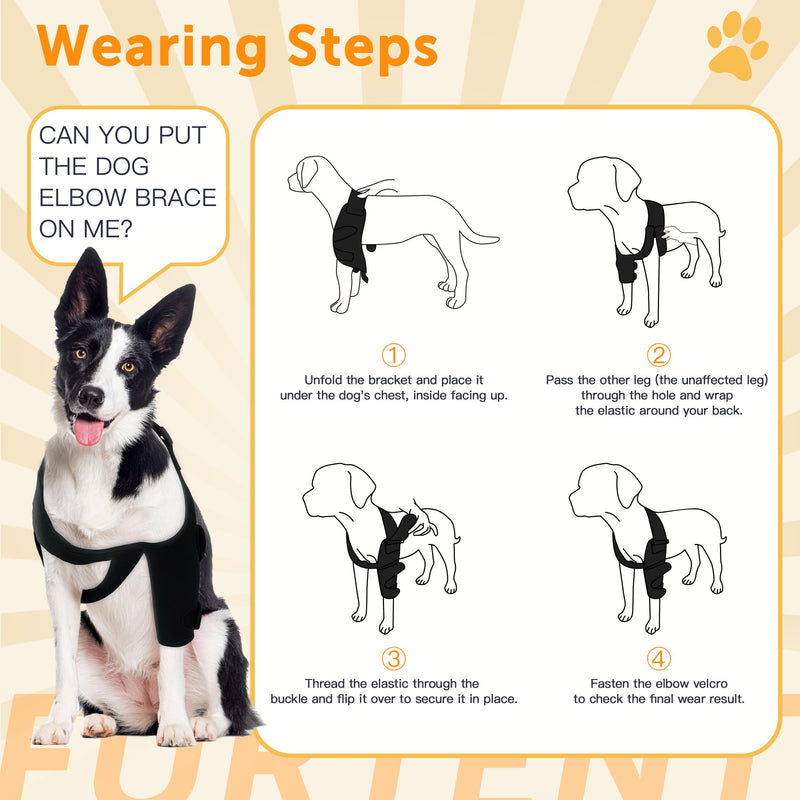 Wearing Steps

CAN YOU PUT THE DOG ELBOW BRACE ON ME?

①
Unfold the bracket and place it under the dog's chest, inside facing up.

②
Pass the other leg (the unaffected leg) through the hole and wrap the elastic around your back.

③
Thread the elastic through the buckle and flip it over to secure it in place.

④
Fasten the elbow velcro to check the final wear result.

FURTENT