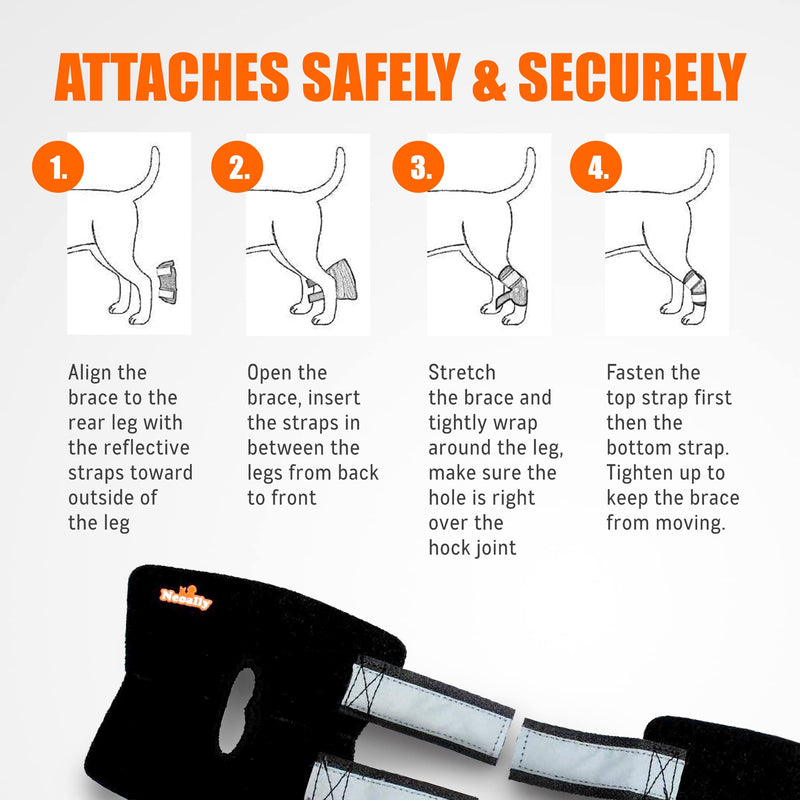 ATTACHES SAFELY & SECURELY

1.

Align the brace to the rear leg with the reflective straps toward outside of the leg

2.

Open the brace, insert the straps in between the legs from back to front

3.

Stretch the brace and tightly wrap around the leg, make sure the hole is right over the hock joint

4.

Fasten the top strap first then the bottom strap. Tighten up to keep the brace from moving.

Neoally