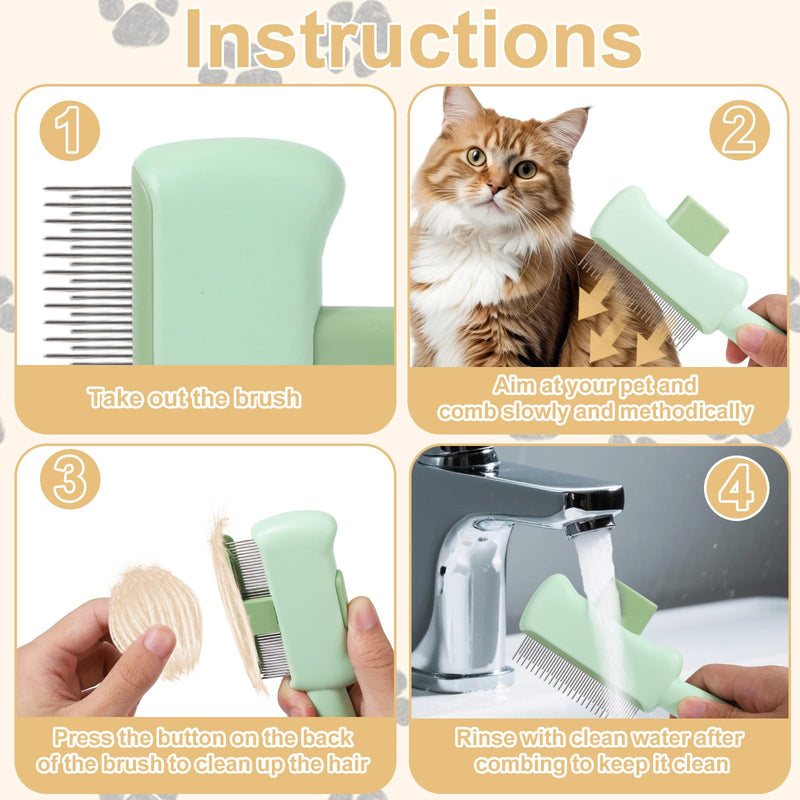 Instructions

1

Take out the brush

2

Aim at your pet and comb slowly and methodically

3

Press the button on the back of the brush to clean up the hair

4

Rinse with clean water after combing to keep it clean