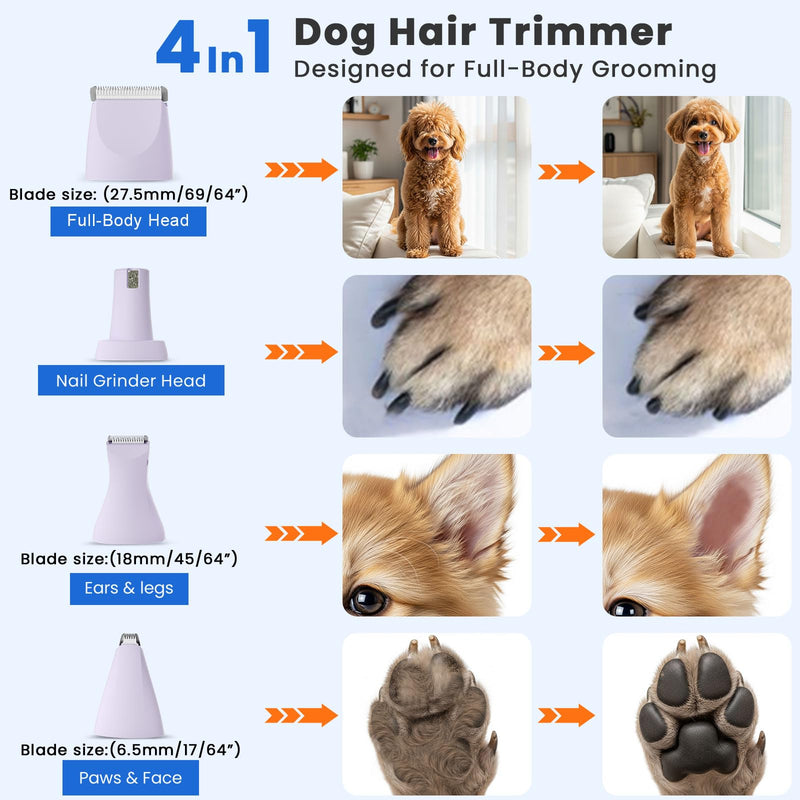 4 In 1 Dog Hair Trimmer
Designed for Full-Body Grooming

Blade size: (27.5mm/69/64")
Full-Body Head

Nail Grinder Head

Blade size:(18mm/45/64")
Ears & legs

Blade size:(6.5mm/17/64")
Paws & Face