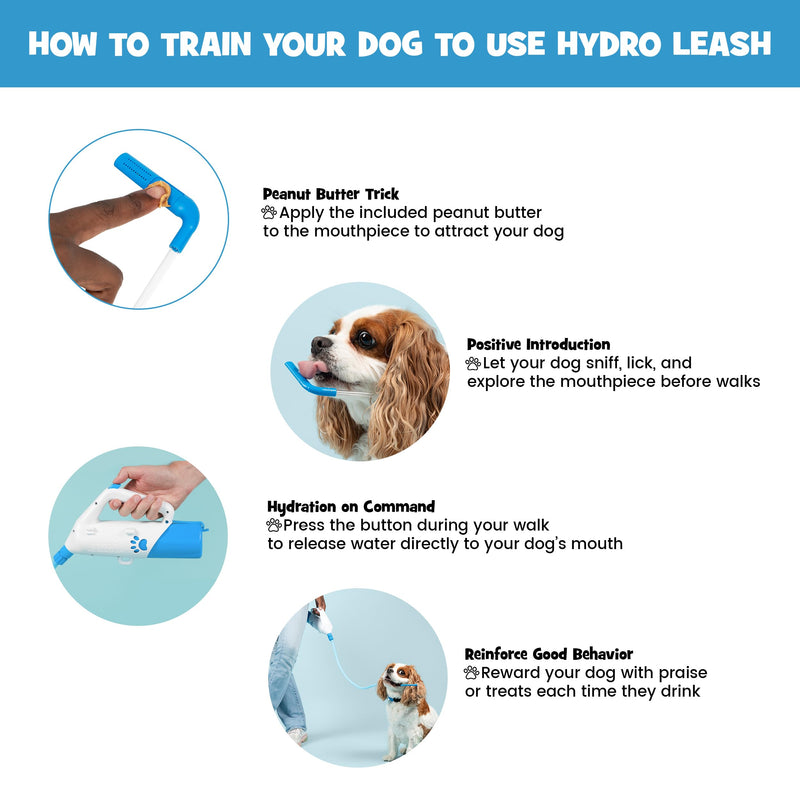 HOW TO TRAIN YOUR DOG TO USE HYDRO LEASH

Peanut Butter Trick
Apply the included peanut butter to the mouthpiece to attract your dog

Positive Introduction
Let your dog sniff, lick, and explore the mouthpiece before walks

Hydration on Command
Press the button during your walk to release water directly to your dog's mouth

Reinforce Good Behavior
Reward your dog with praise or treats each time they drink