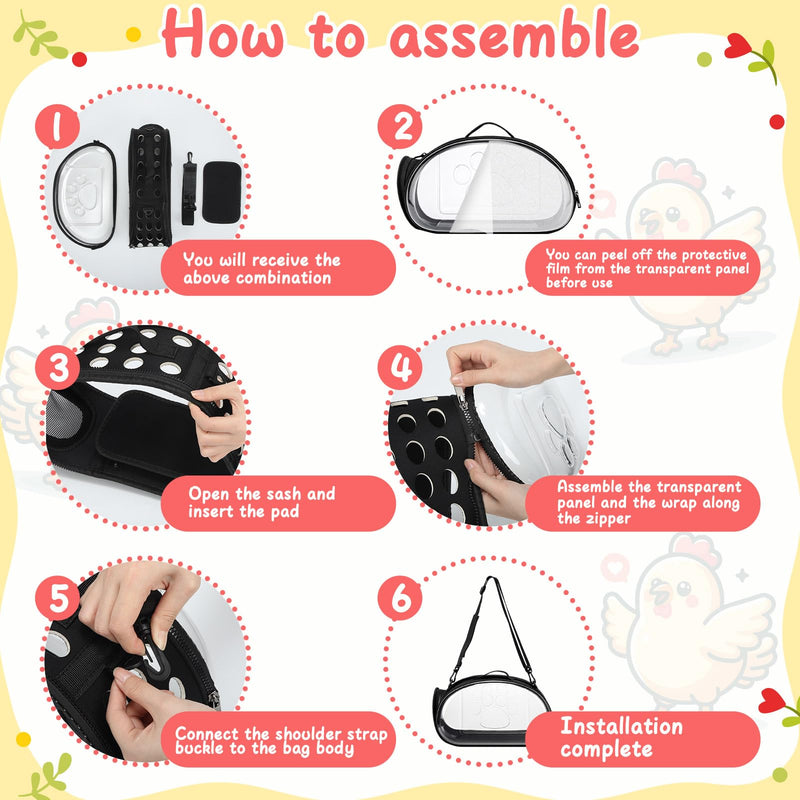 How to assemble

1

You will receive the above combination

2

You can peel off the protective film from the transparent panel before use

3

Open the sash and insert the pad

4

Assemble the transparent panel and the wrap along the zipper

5

Connect the shoulder strap buckle to the bag body

6

Installation complete