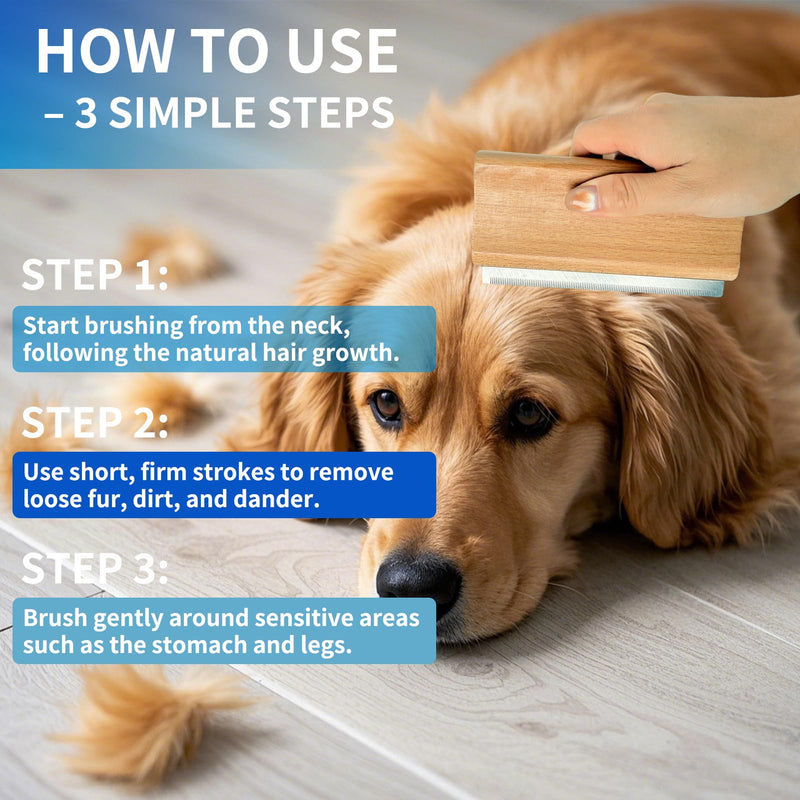 HOW TO USE
– 3 SIMPLE STEPS

STEP 1:
Start brushing from the neck, following the natural hair growth.

STEP 2:
Use short, firm strokes to remove loose fur, dirt, and dander.

STEP 3:
Brush gently around sensitive areas such as the stomach and legs.