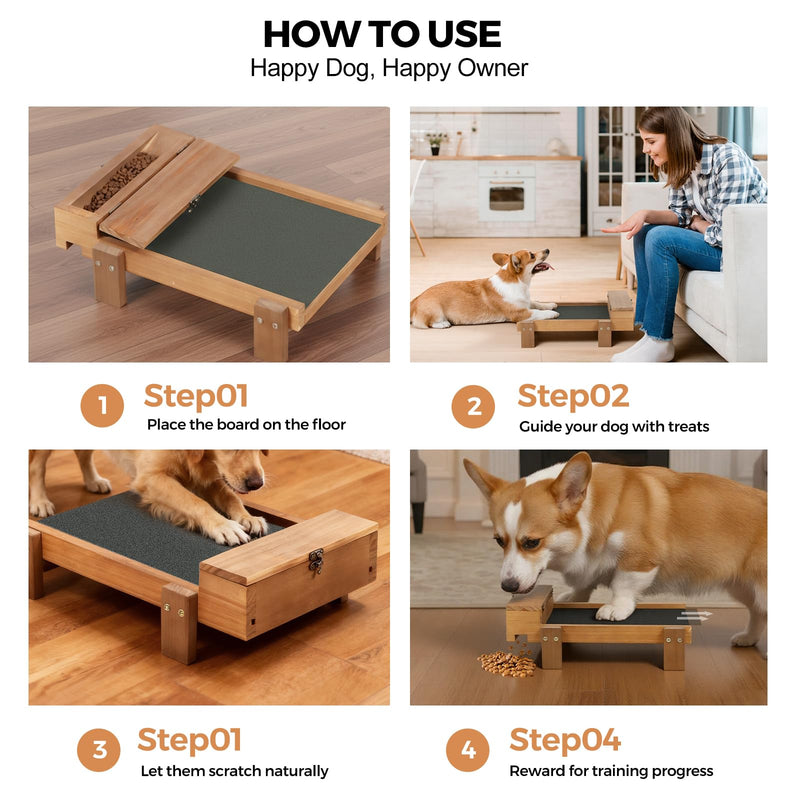 HOW TO USE
Happy Dog, Happy Owner

1 Step01
Place the board on the floor

2 Step02
Guide your dog with treats

3 Step01
Let them scratch naturally

4 Step04
Reward for training progress