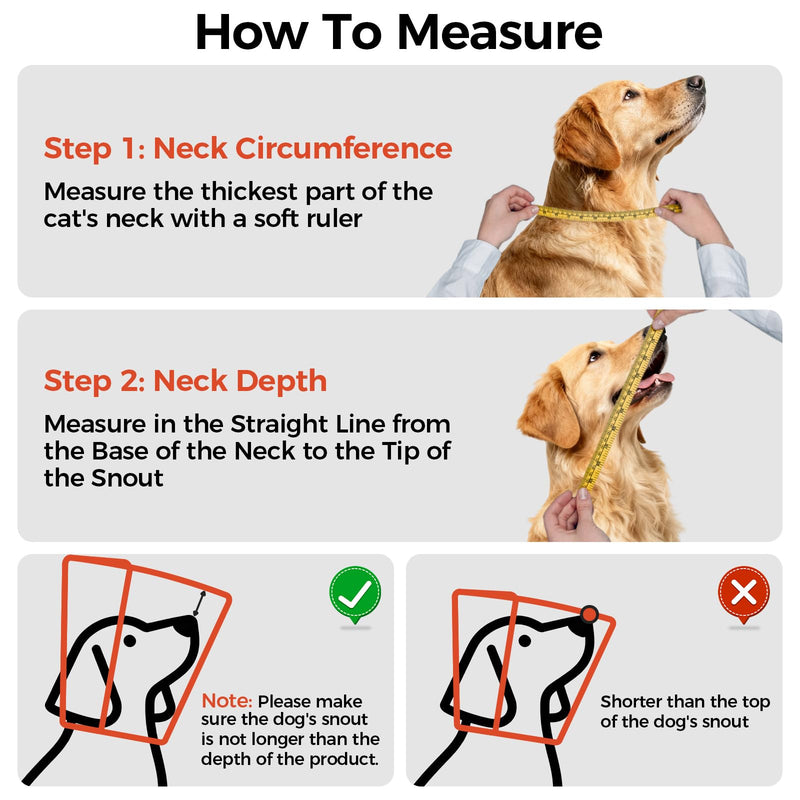 How To Measure

Step 1: Neck Circumference

Measure the thickest part of the cat's neck with a soft ruler

Step 2: Neck Depth

Measure in the Straight Line from the Base of the Neck to the Tip of the Snout

Note: Please make sure the dog's snout is not longer than the depth of the product.

Shorter than the top of the dog's snout