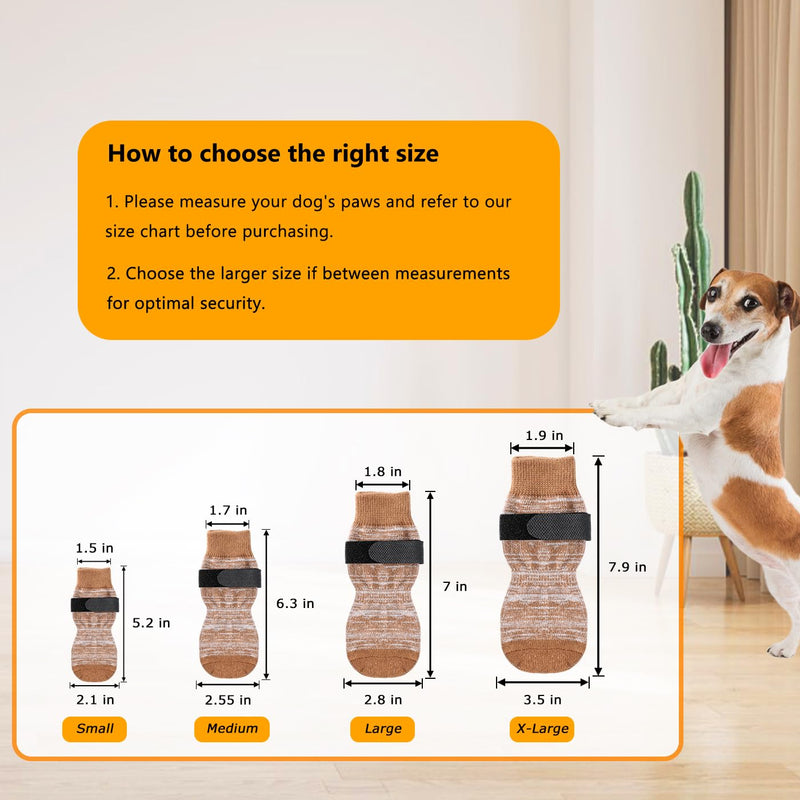 How to choose the right size

1. Please measure your dog's paws and refer to our size chart before purchasing.

2. Choose the larger size if between measurements for optimal security.

1.5 in
5.2 in
2.1 in
Small

1.7 in
6.3 in
2.55 in
Medium

1.8 in
7 in
2.8 in
Large

1.9 in
7.9 in
3.5 in
X-Large