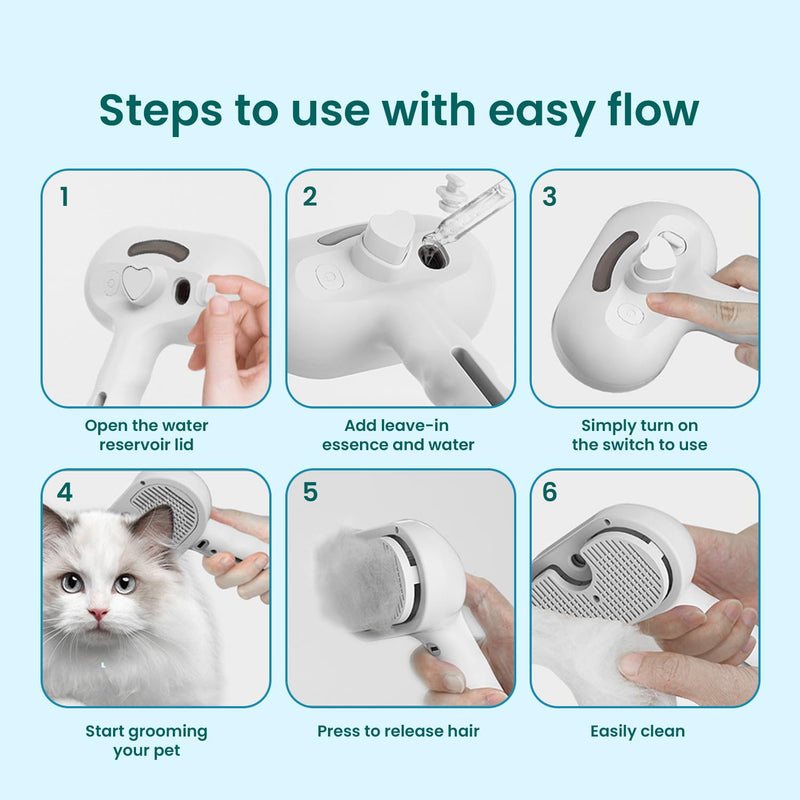 Steps to use with easy flow

1

Open the water reservoir lid

2

Add leave-in essence and water

3

Simply turn on the switch to use

4

Start grooming your pet

5

Press to release hair

6

Easily clean