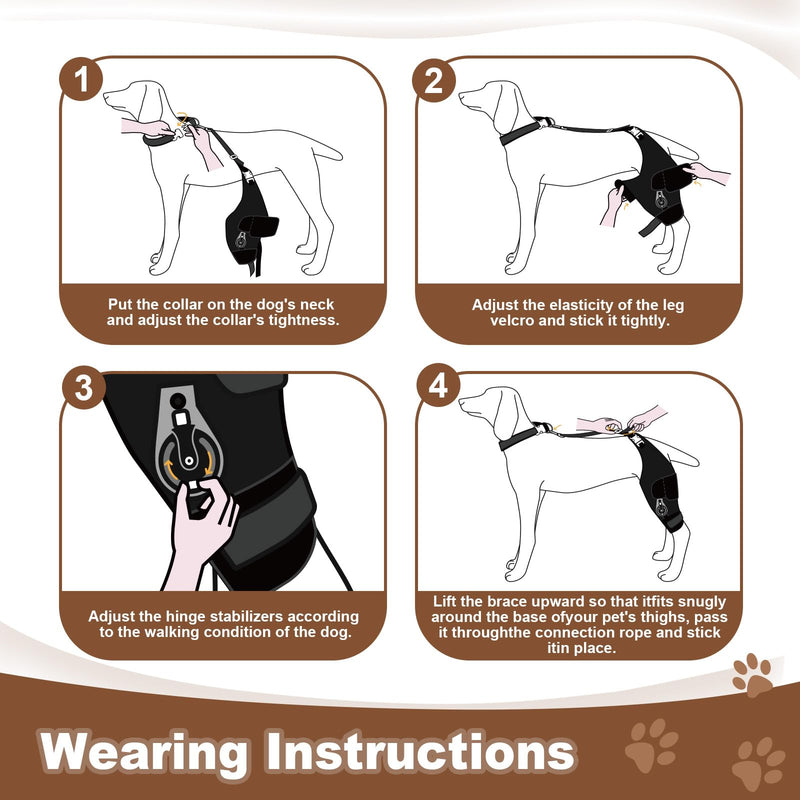 1

Put the collar on the dog's neck and adjust the collar's tightness.

2

Adjust the elasticity of the leg velcro and stick it tightly.

3

Adjust the hinge stabilizers according to the walking condition of the dog.

4

Lift the brace upward so that itfits snugly around the base ofyour pet's thighs, pass it throughthe connection rope and stick itin place.

Wearing Instructions