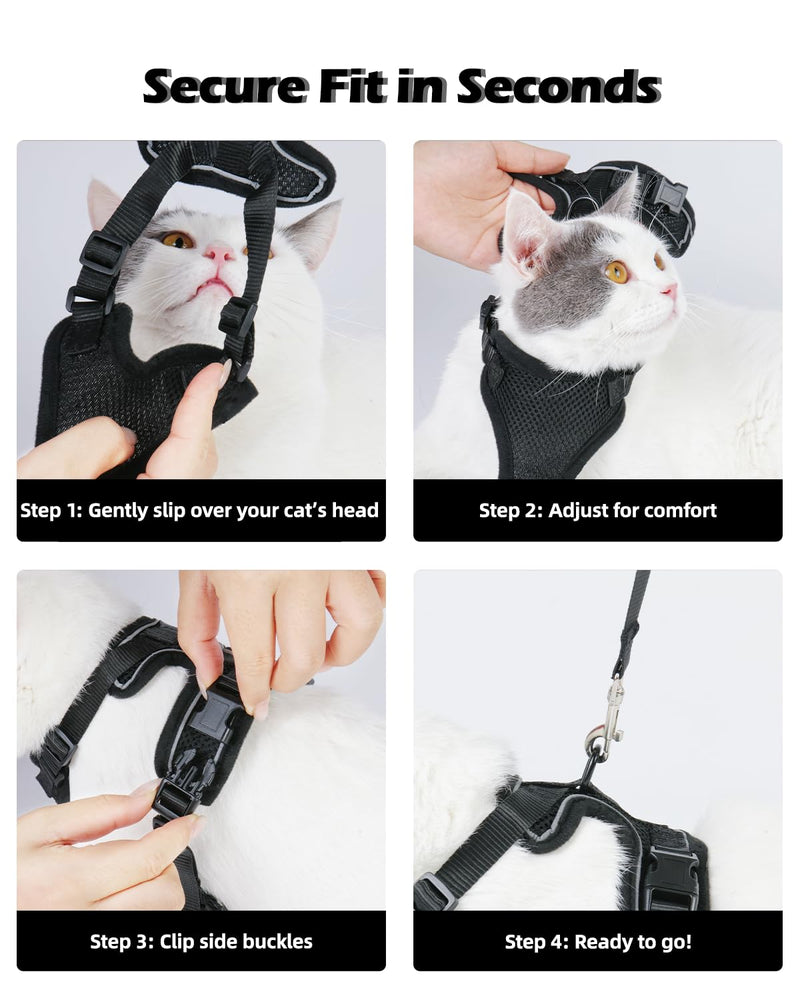 Secure Fit in Seconds

Step 1: Gently slip over your cat's head

Step 2: Adjust for comfort

Step 3: Clip side buckles

Step 4: Ready to go!