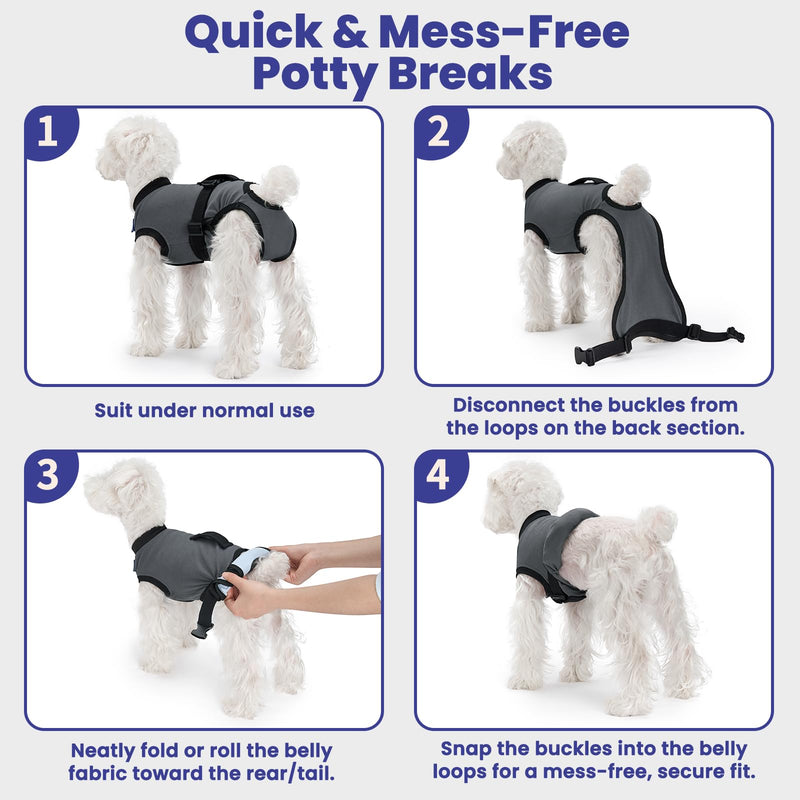 Quick & Mess-Free Potty Breaks

1

Suit under normal use

2

Disconnect the buckles from the loops on the back section.

3

Neatly fold or roll the belly fabric toward the rear/tail.

4

Snap the buckles into the belly loops for a mess-free, secure fit.