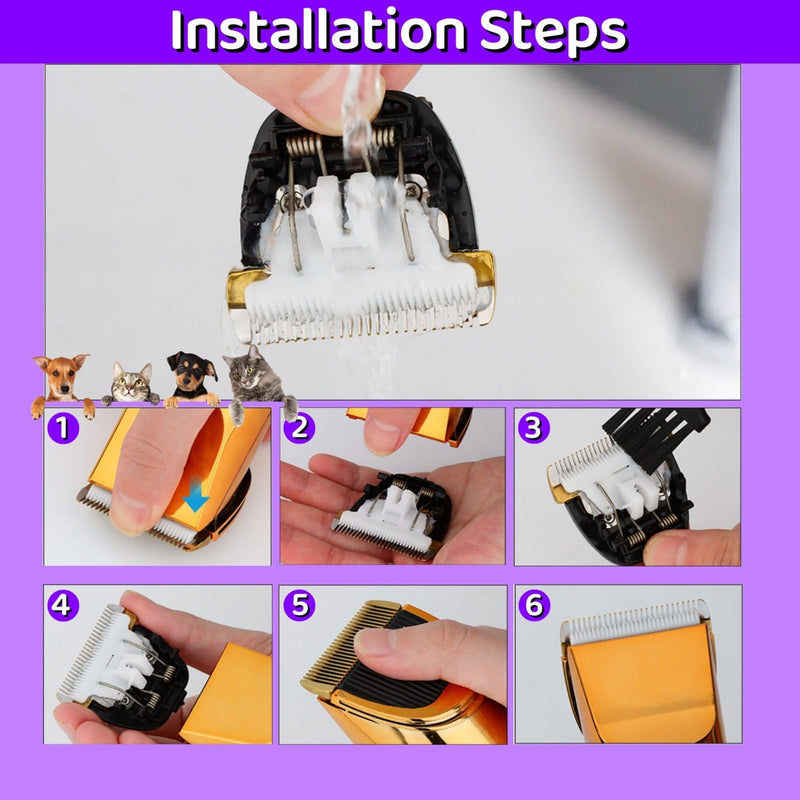 Installation Steps

1

2

3

4

5

6