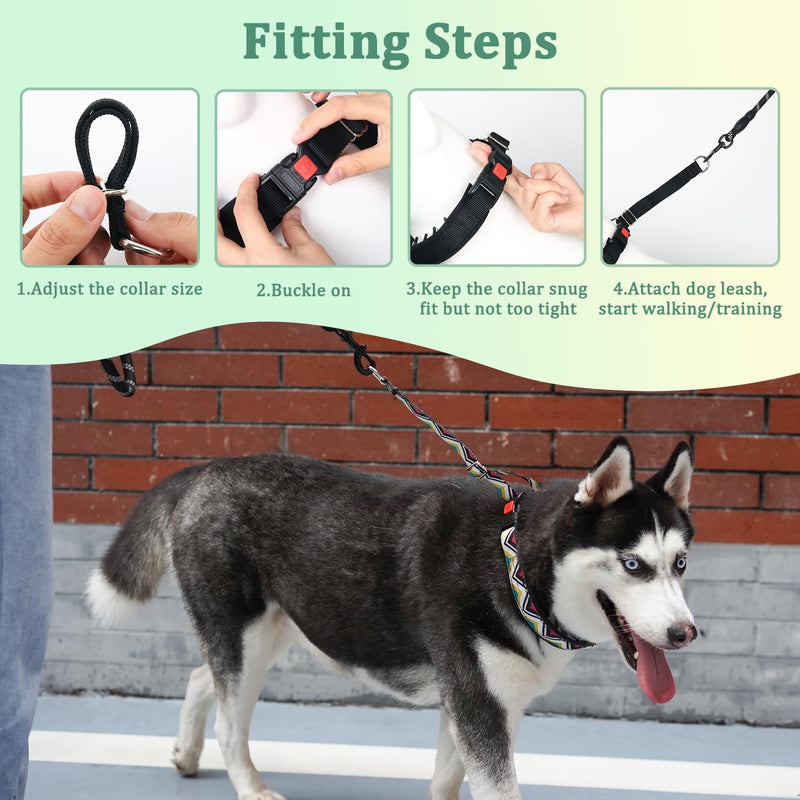 Fitting Steps

1.Adjust the collar size

2.Buckle on

3.Keep the collar snug fit but not too tight

4.Attach dog leash, start walking/training