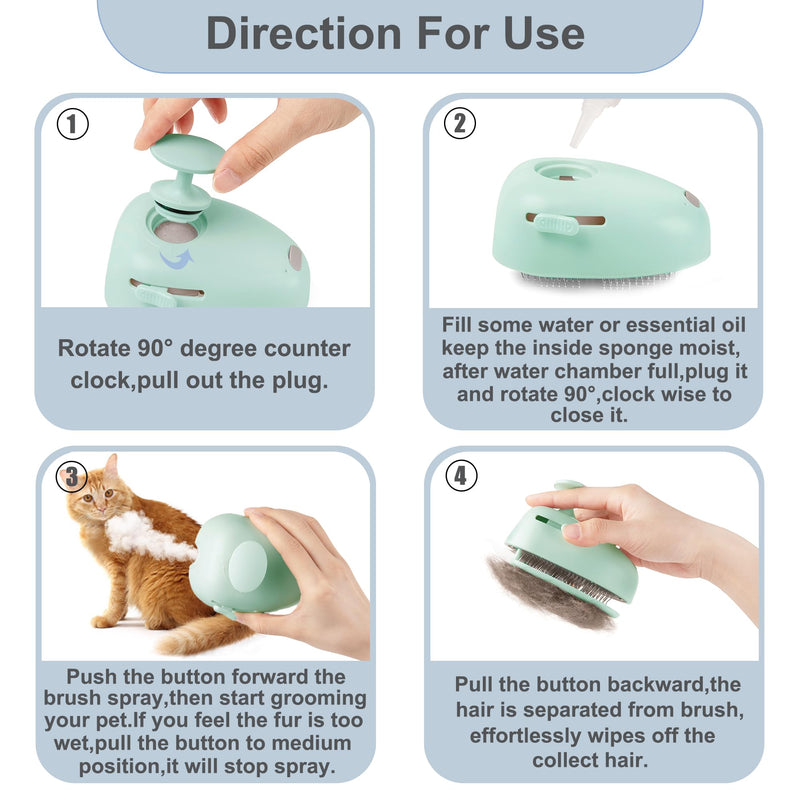 Direction For Use

①

Rotate 90° degree counter clock,pull out the plug.

②

Fill some water or essential oil keep the inside sponge moist, after water chamber full,plug it and rotate 90°,clock wise to close it.

③

Push the button forward the brush spray,then start grooming your pet.If you feel the fur is too wet,pull the button to medium position,it will stop spray.

④

Pull the button backward,the hair is separated from brush, effortlessly wipes off the collect hair.