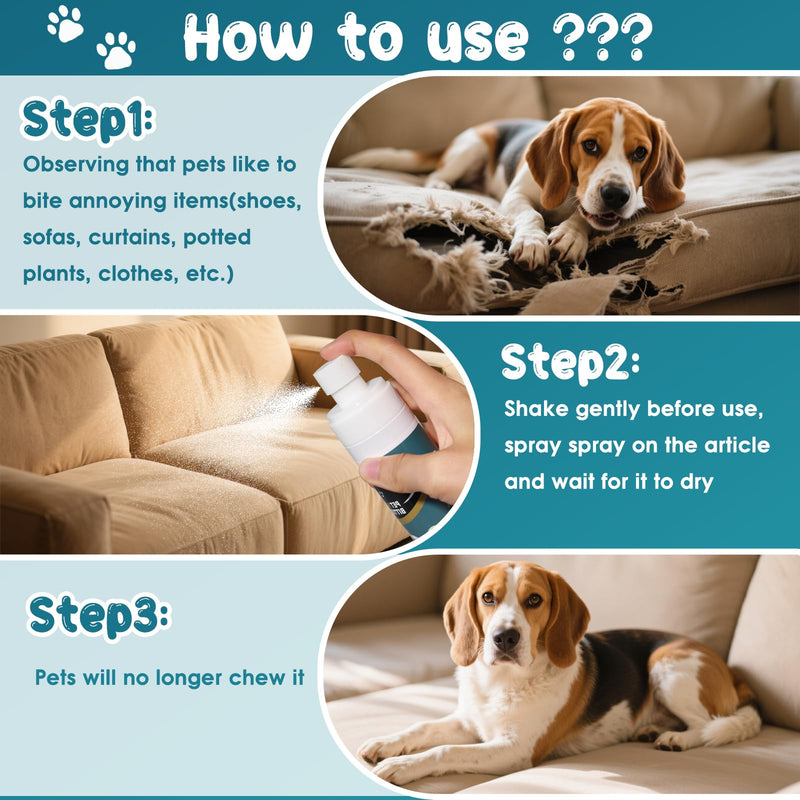 How to use ???

Step1:

Observing that pets like to bite annoying items(shoes, sofas, curtains, potted plants, clothes, etc.)

Step2:

Shake gently before use, spray spray on the article and wait for it to dry

Step3:

Pets will no longer chew it