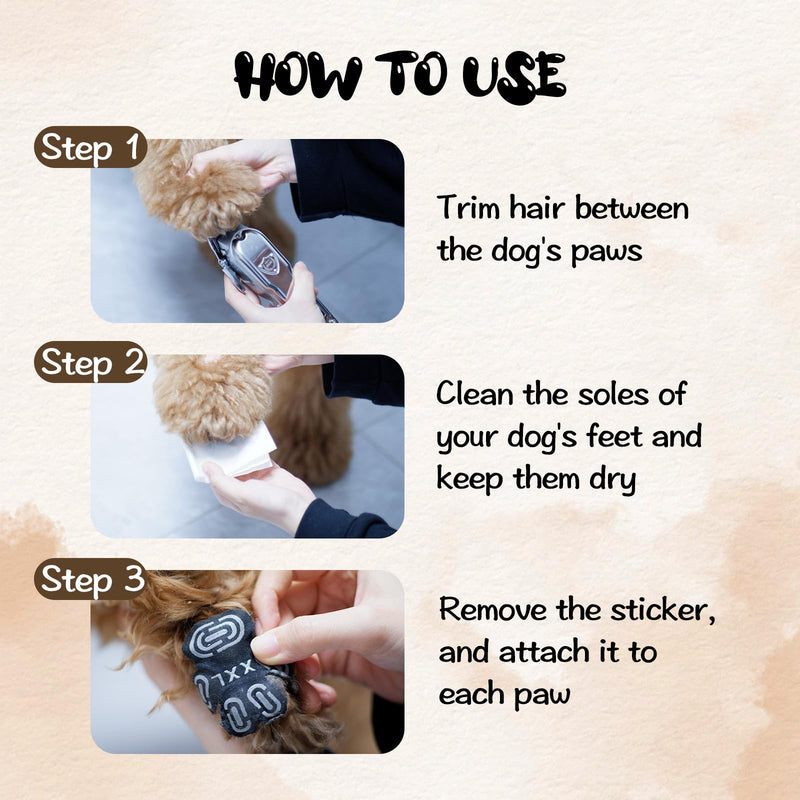 HOW TO USE

Step 1

Trim hair between the dog's paws

Step 2

Clean the soles of your dog's feet and keep them dry

Step 3

XXL

Remove the sticker, and attach it to each paw