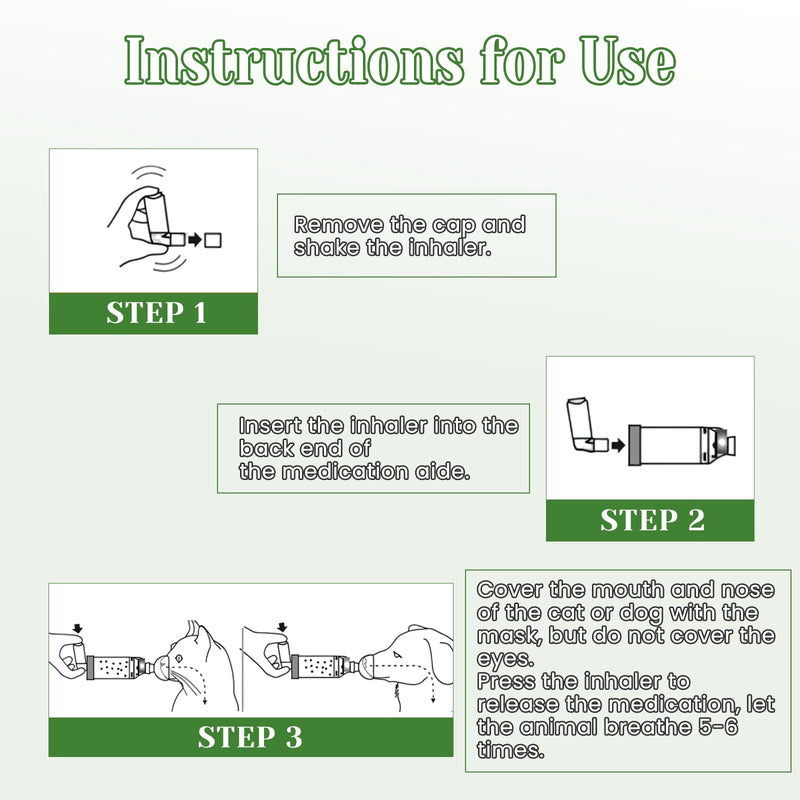 Instructions for Use

STEP 1

Remove the cap and shake the inhaler.

Insert the inhaler into the back end of the medication aide.

STEP 2

STEP 3

Cover the mouth and nose of the cat or dog with the mask, but do not cover the eyes.
Press the inhaler to release the medication, let the animal breathe 5-6 times.