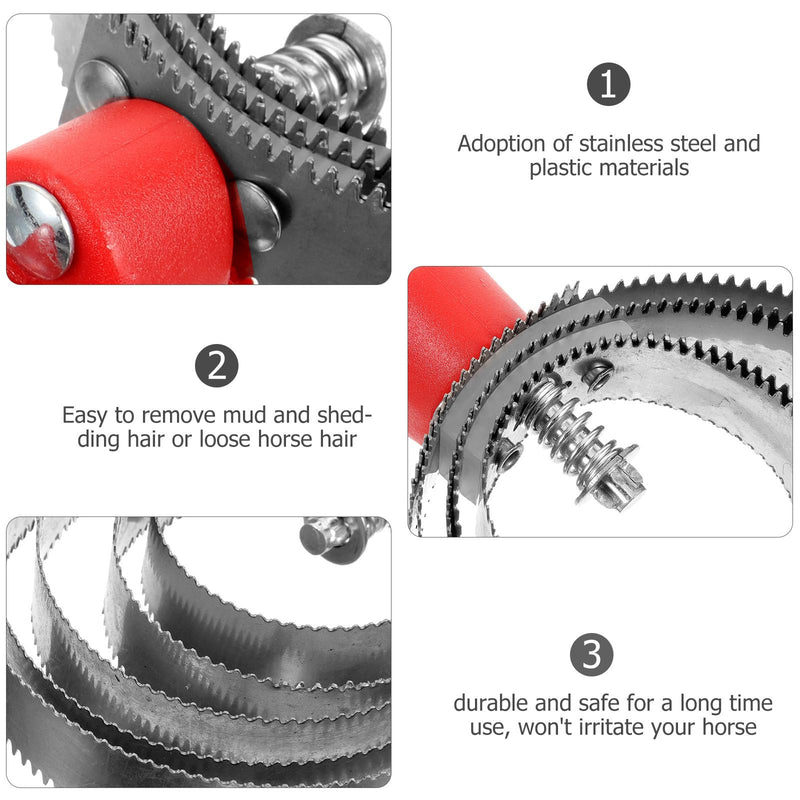 1

Adoption of stainless steel and plastic materials

2

Easy to remove mud and shedding hair or loose horse hair

3

durable and safe for a long time use, won't irritate your horse