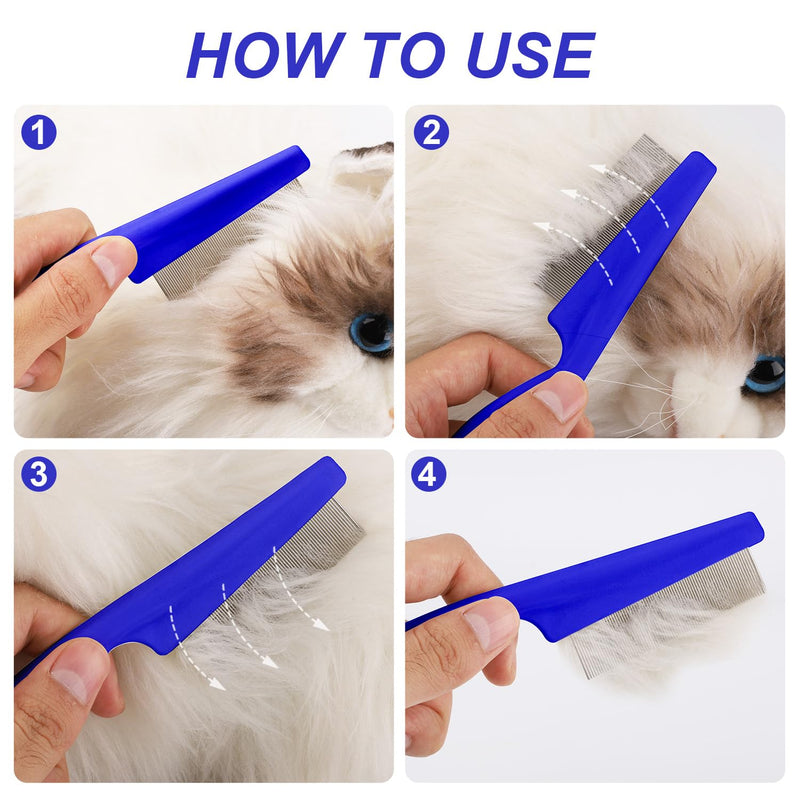 HOW TO USE

1

2

3

4